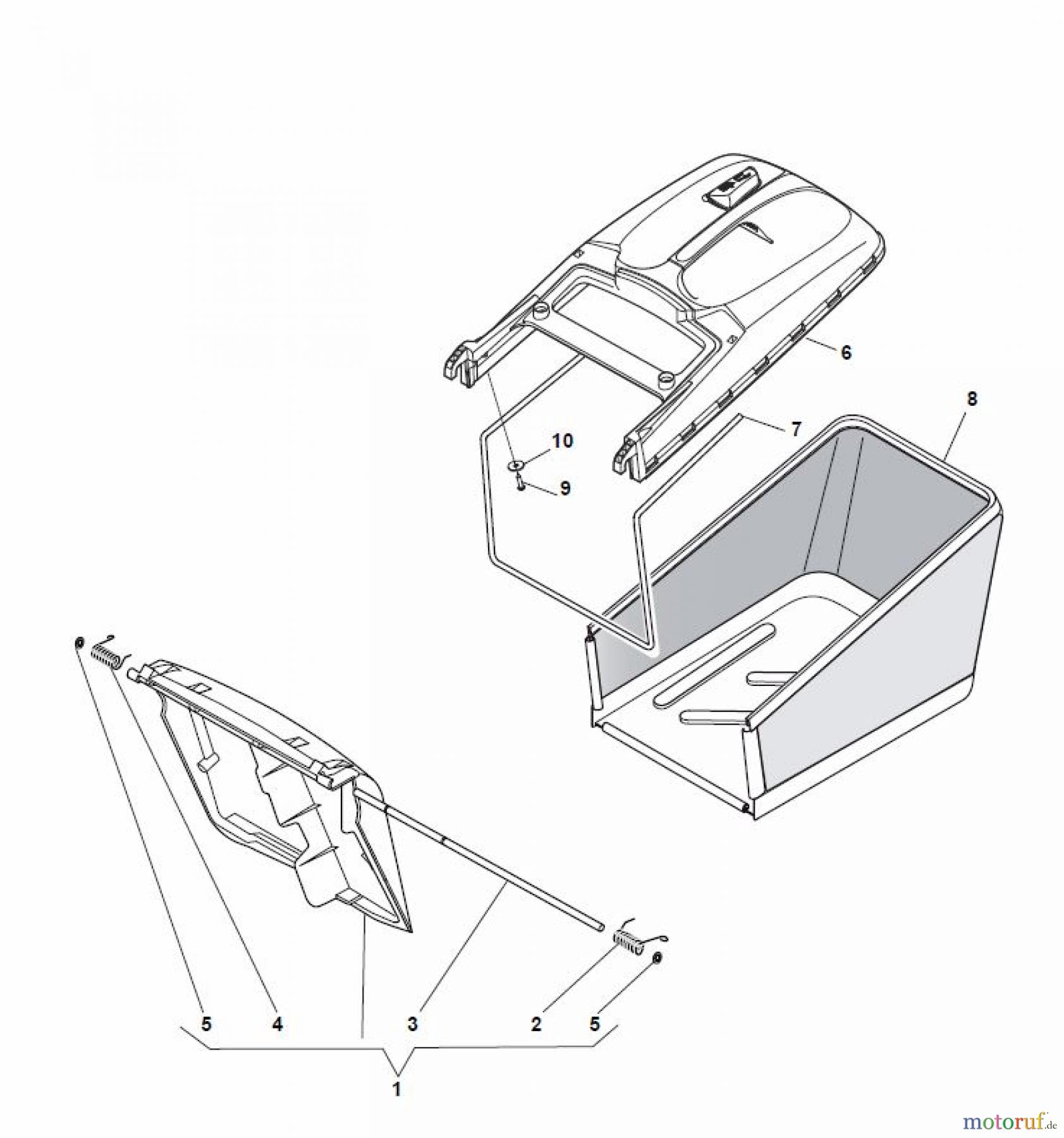 6
8
7
10
9
5
4
3
2
5
1
motoruf.de