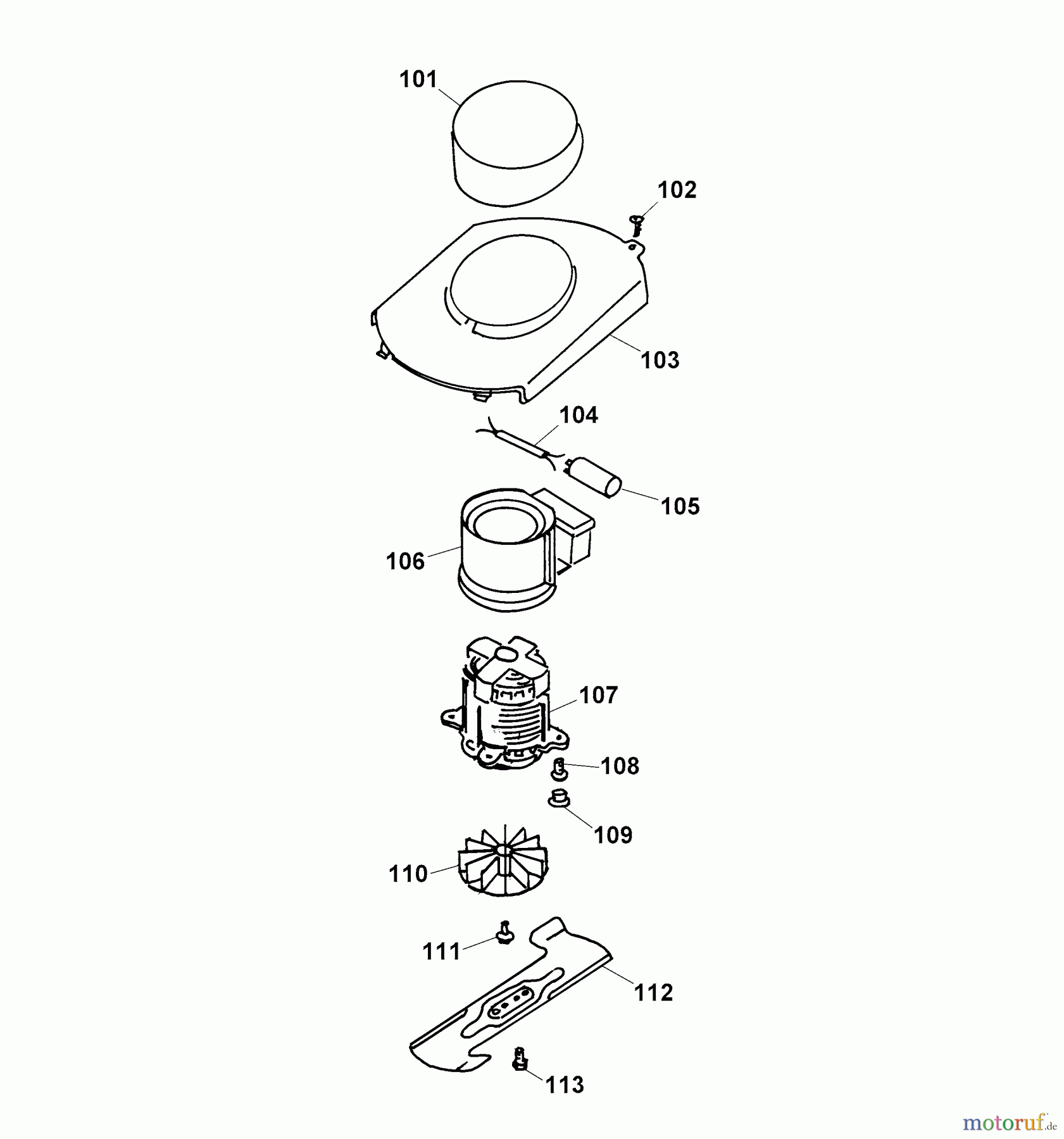 101

102

103

104

105

106

107

108

109

110

111

112

113

motoruf.de