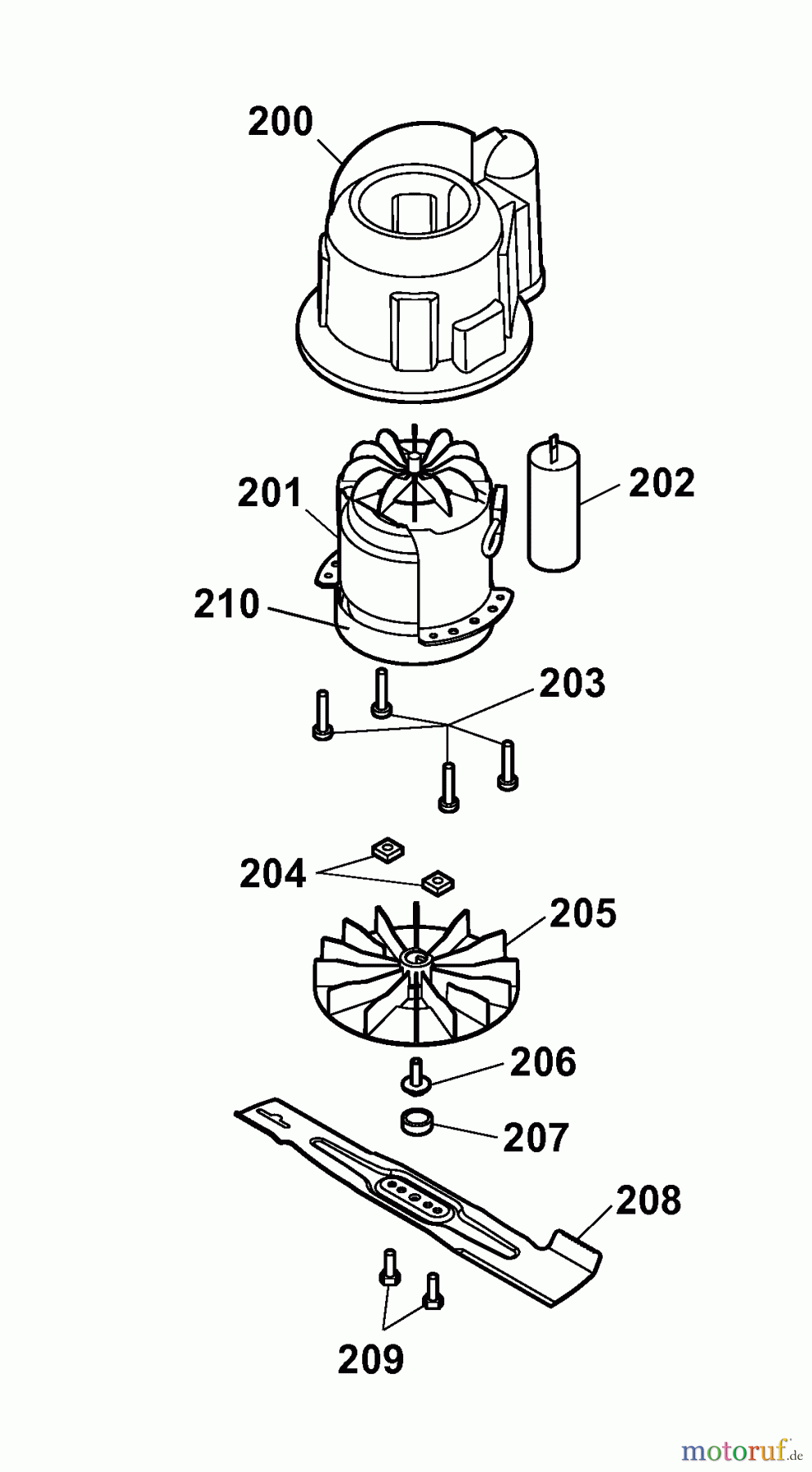 200
201
202
210
203
204
205
206
207
208
209
motoruf.de