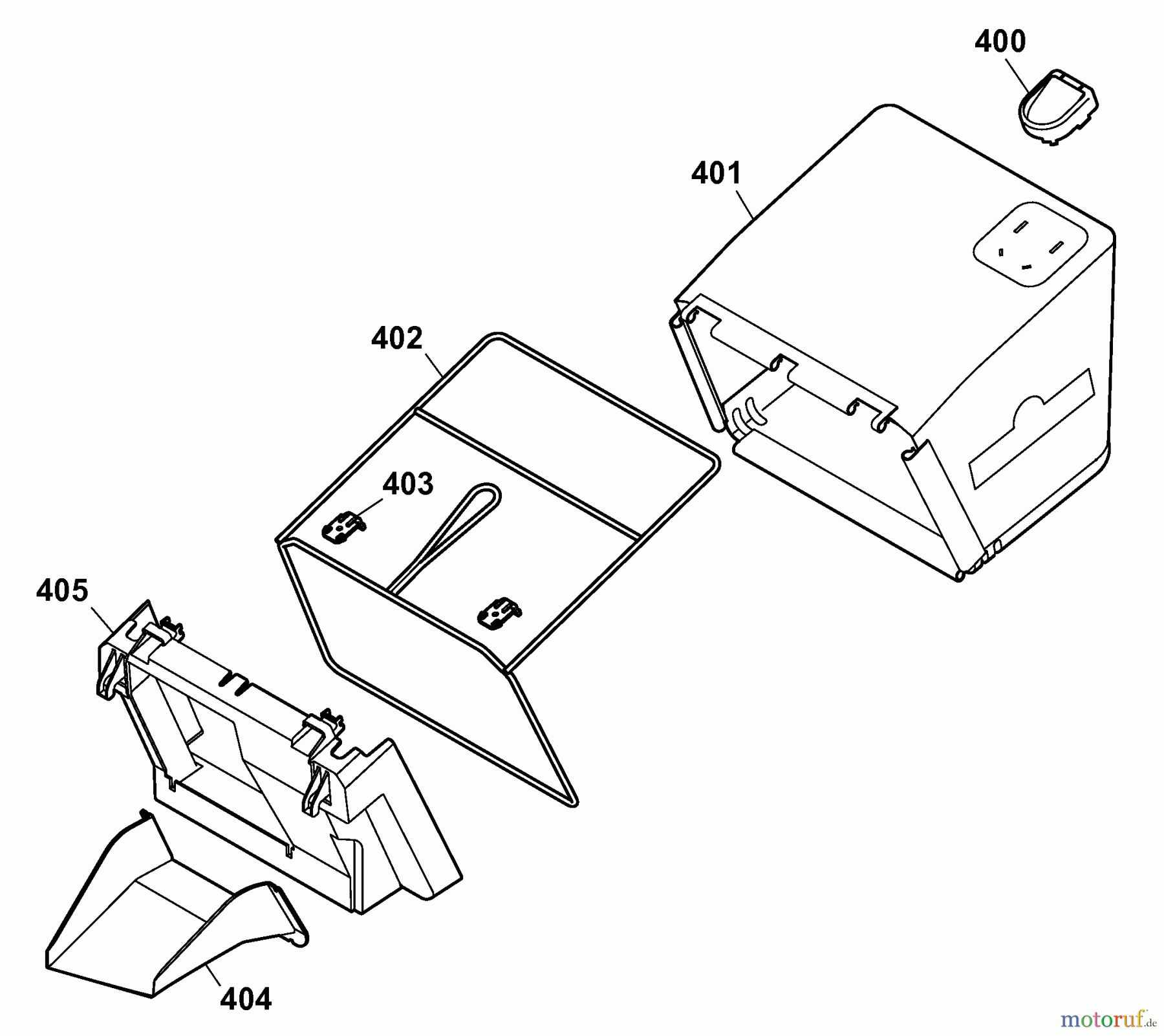 400
401
402
403
405
404
motoruf.de