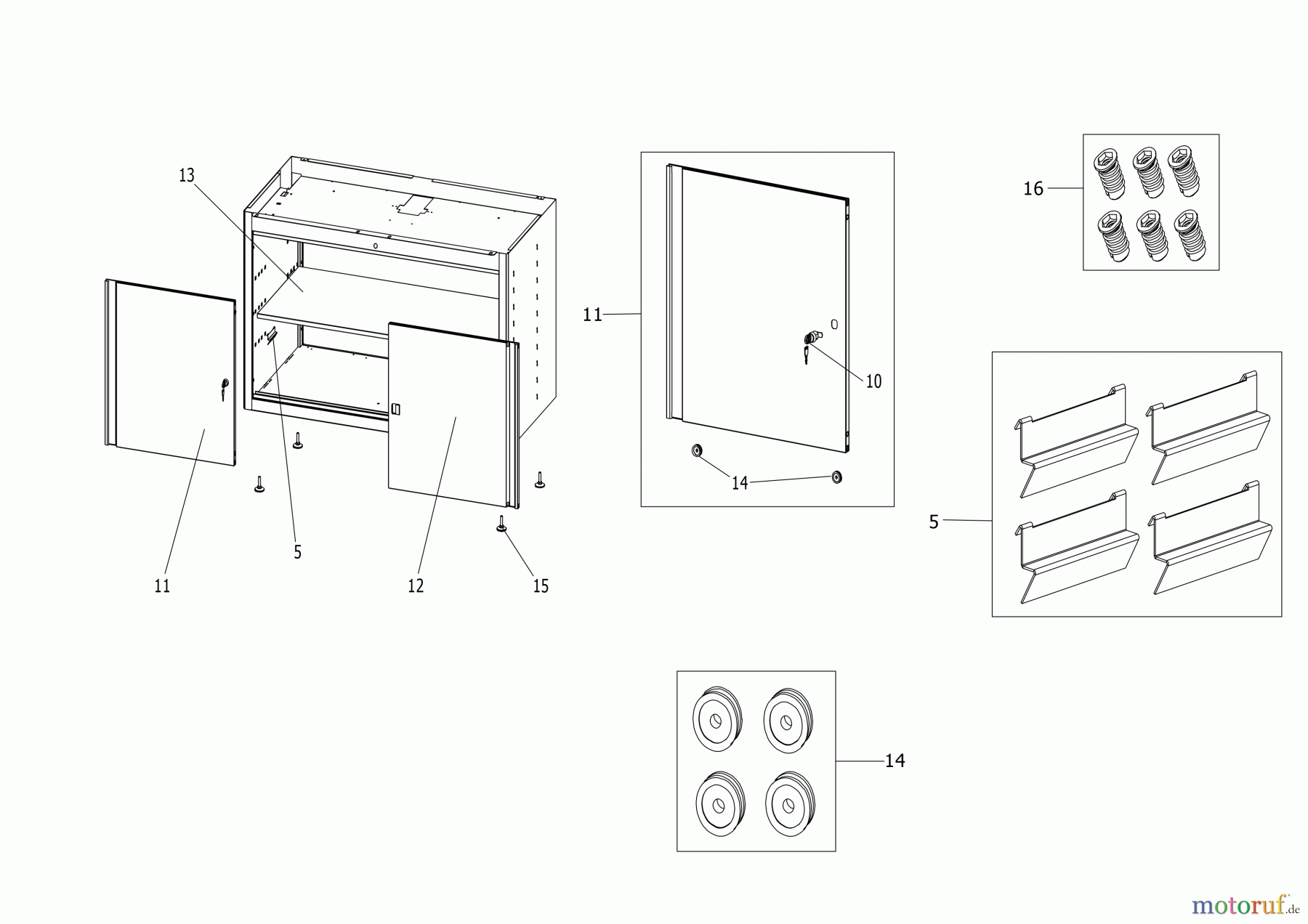 13

11

5

12

15

11

10

14

16

5

14

motoruf.de