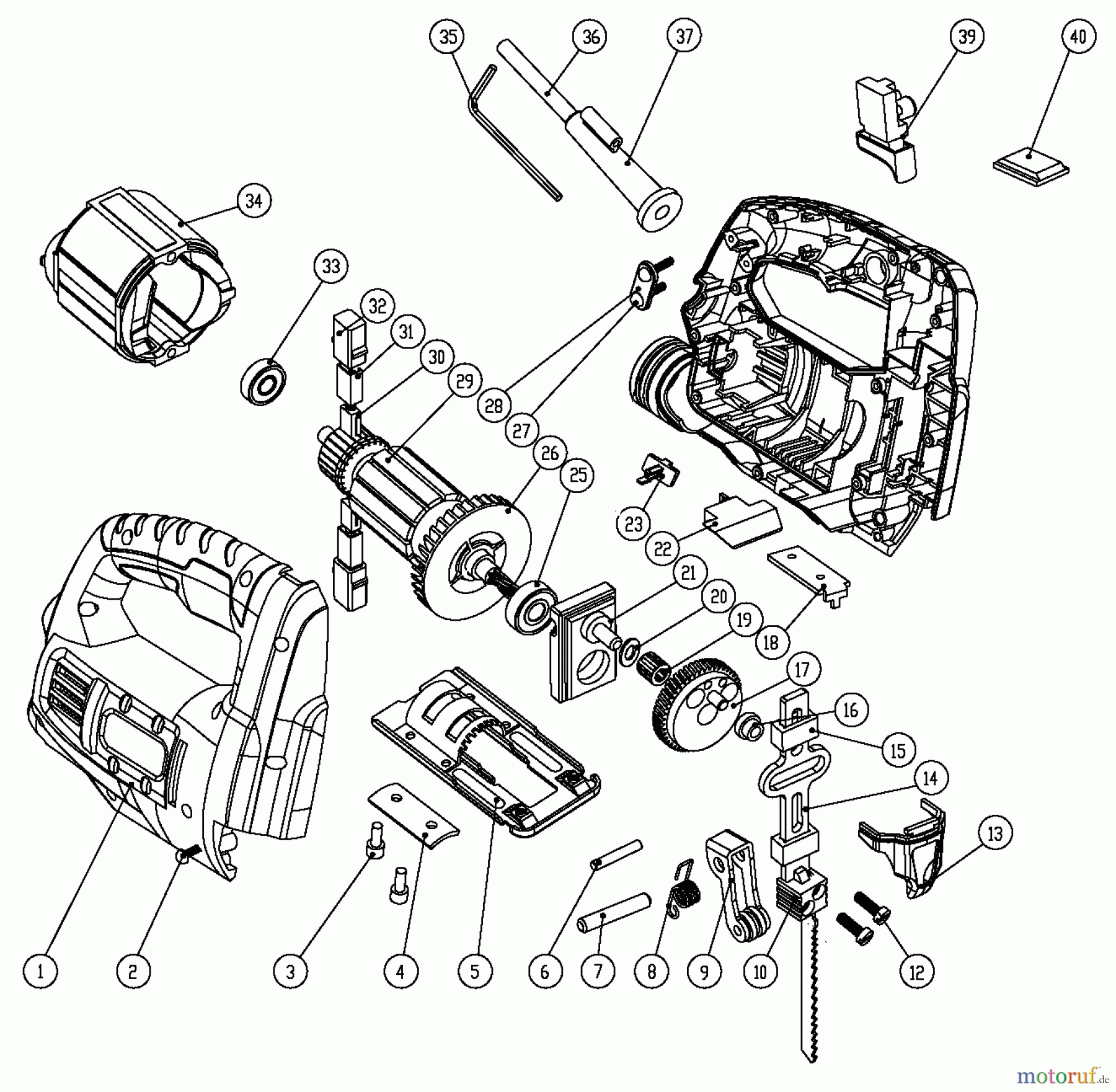 35
36
37
39
40
34
33
32
31
30
29
28
27
26
25
23
22
21
20
19
18
17
16
15
14
13
1
2
3
4
5
6
7
8
9
10
12
motoruf.de