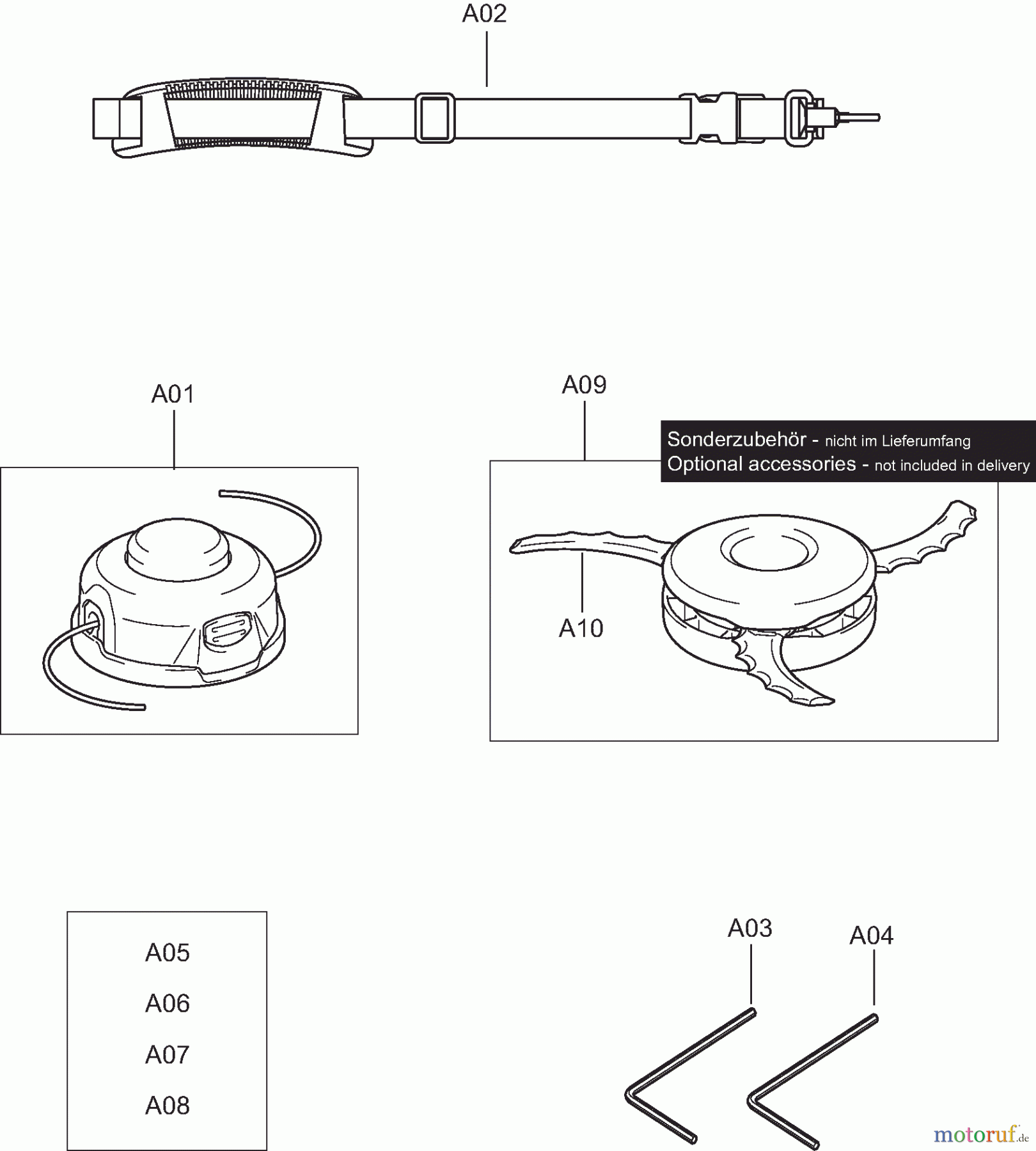 A02

A01

A09

Sonderzubehör - nicht im Lieferumfang
Optional accessories - not included in delivery

A10

A05
A06
A07
A08

A03
A04

motoruf.de