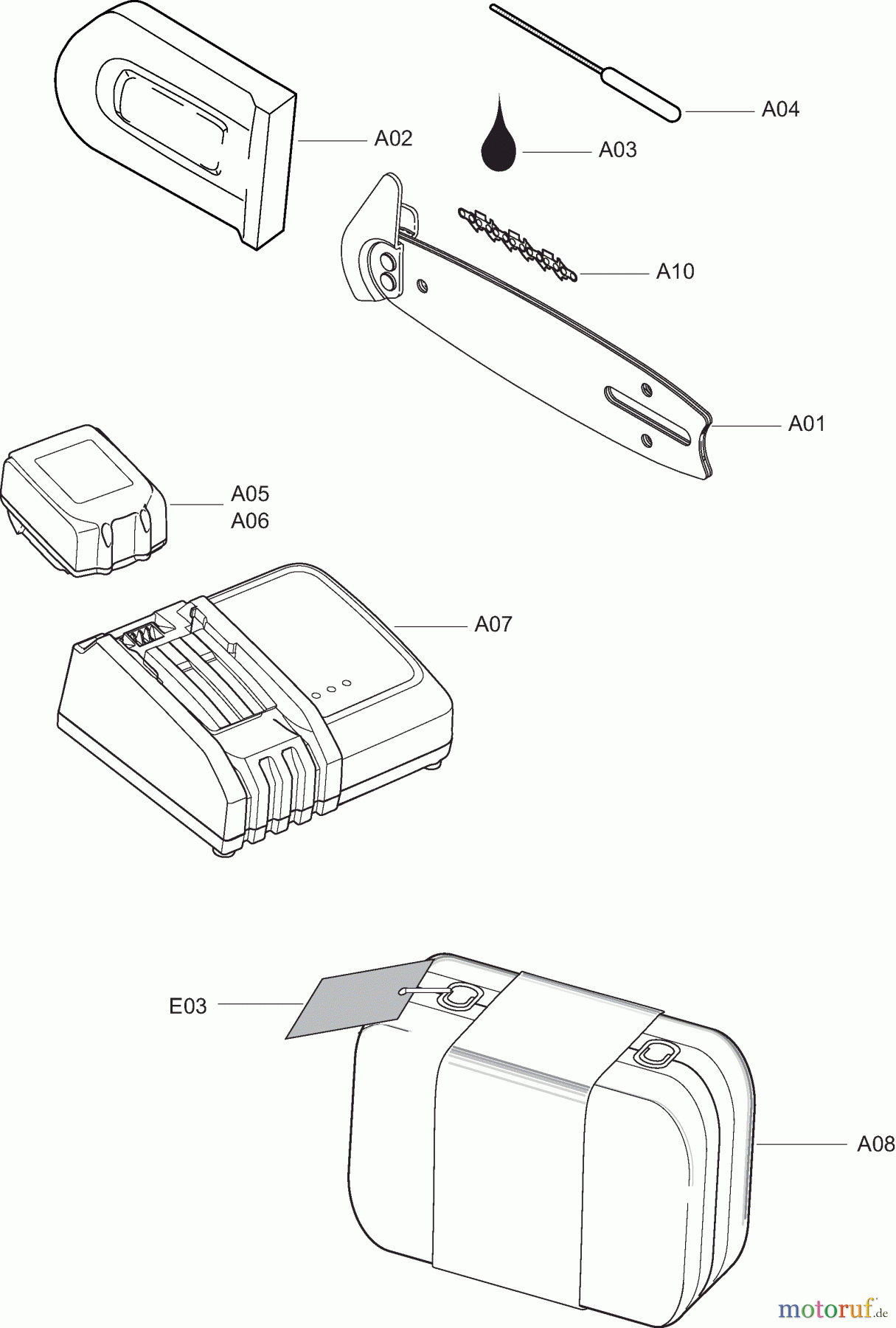 A04

A02

A03

A10

A01

A05
A06

A07

E03

A08

motoruf.de