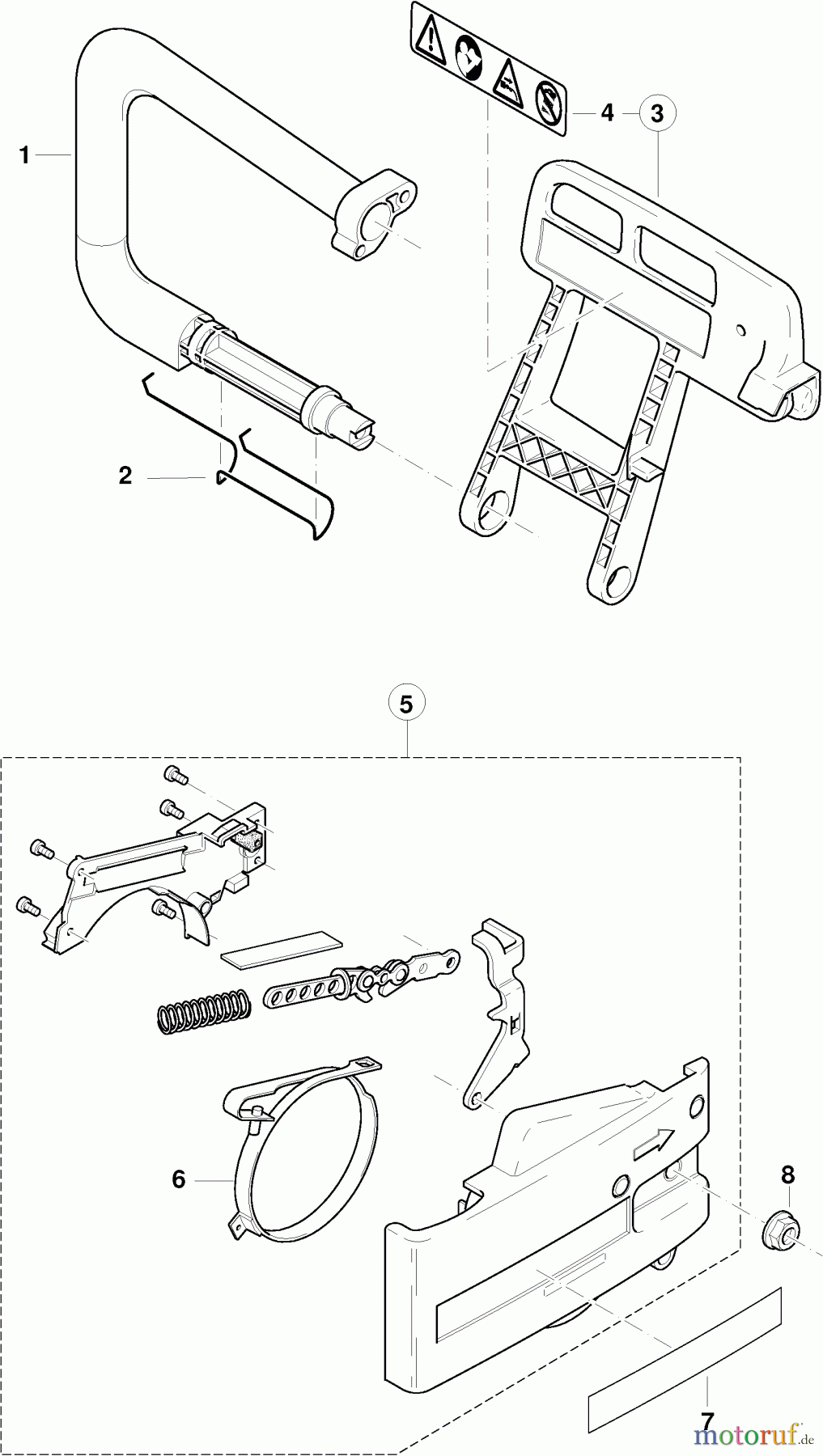 1

4

3

2

5

6

8

7

motoruf.de