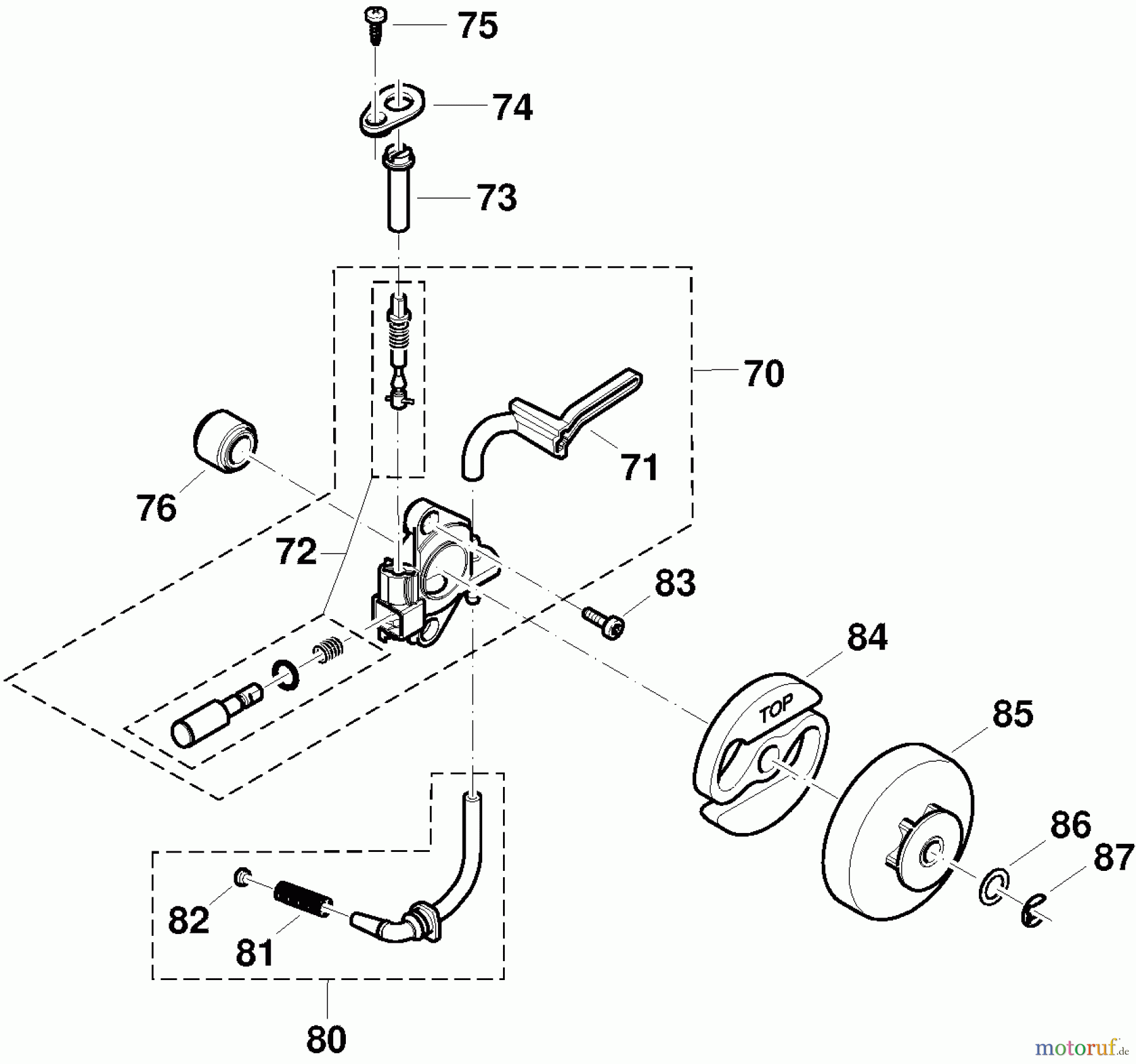 75
74
73
70
71
76
72
83
84
TOP
85
86
87
82
81
80
motoruf.de