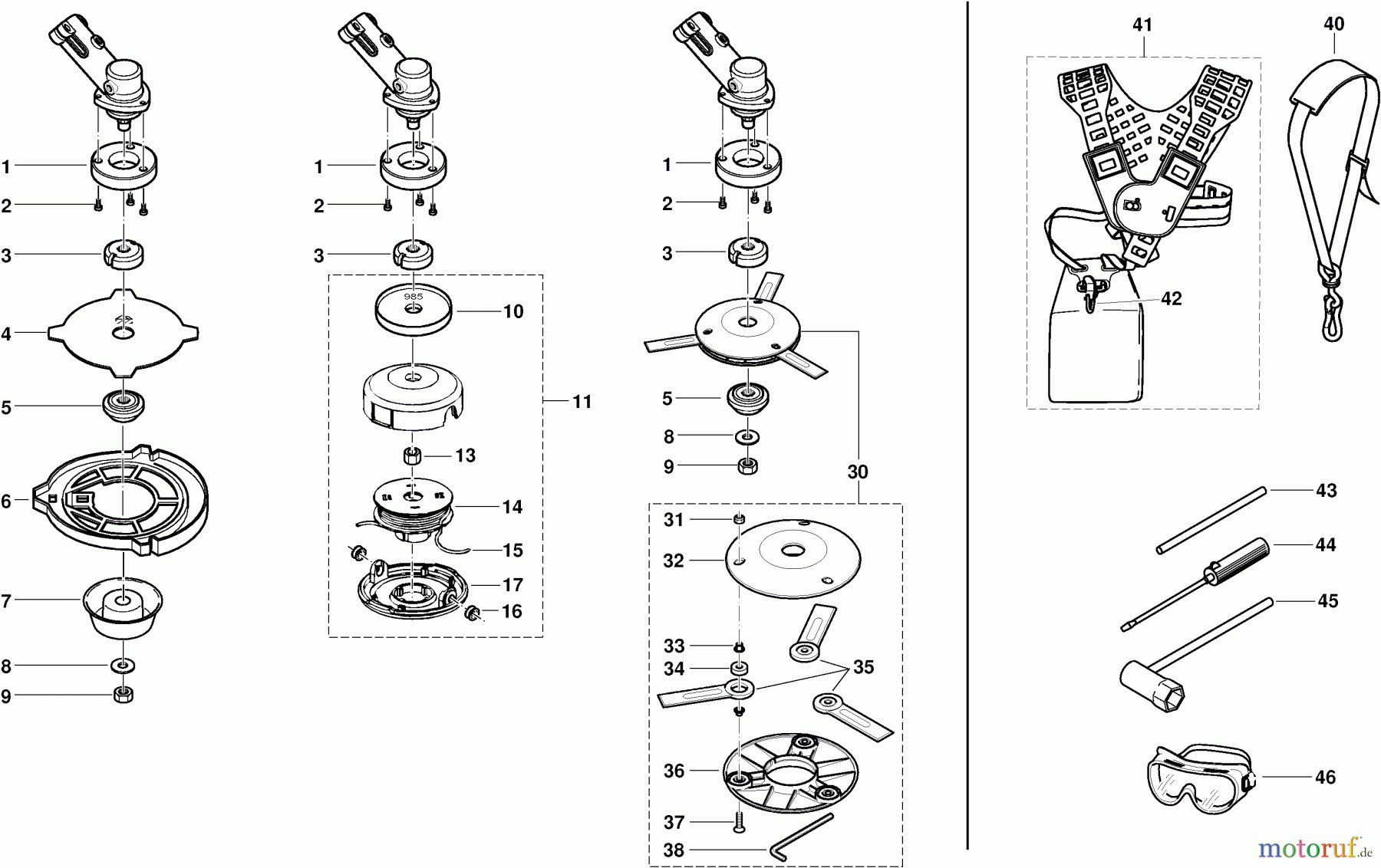 1
2
3
4
5
6
7
8
9

1
2
3
985
10
11
13
14
15
17
16

1
2
3
5
8
9
30
31
32
33
34
35
36
37
38

41
40
42
43
44
45
46

motoruf.de