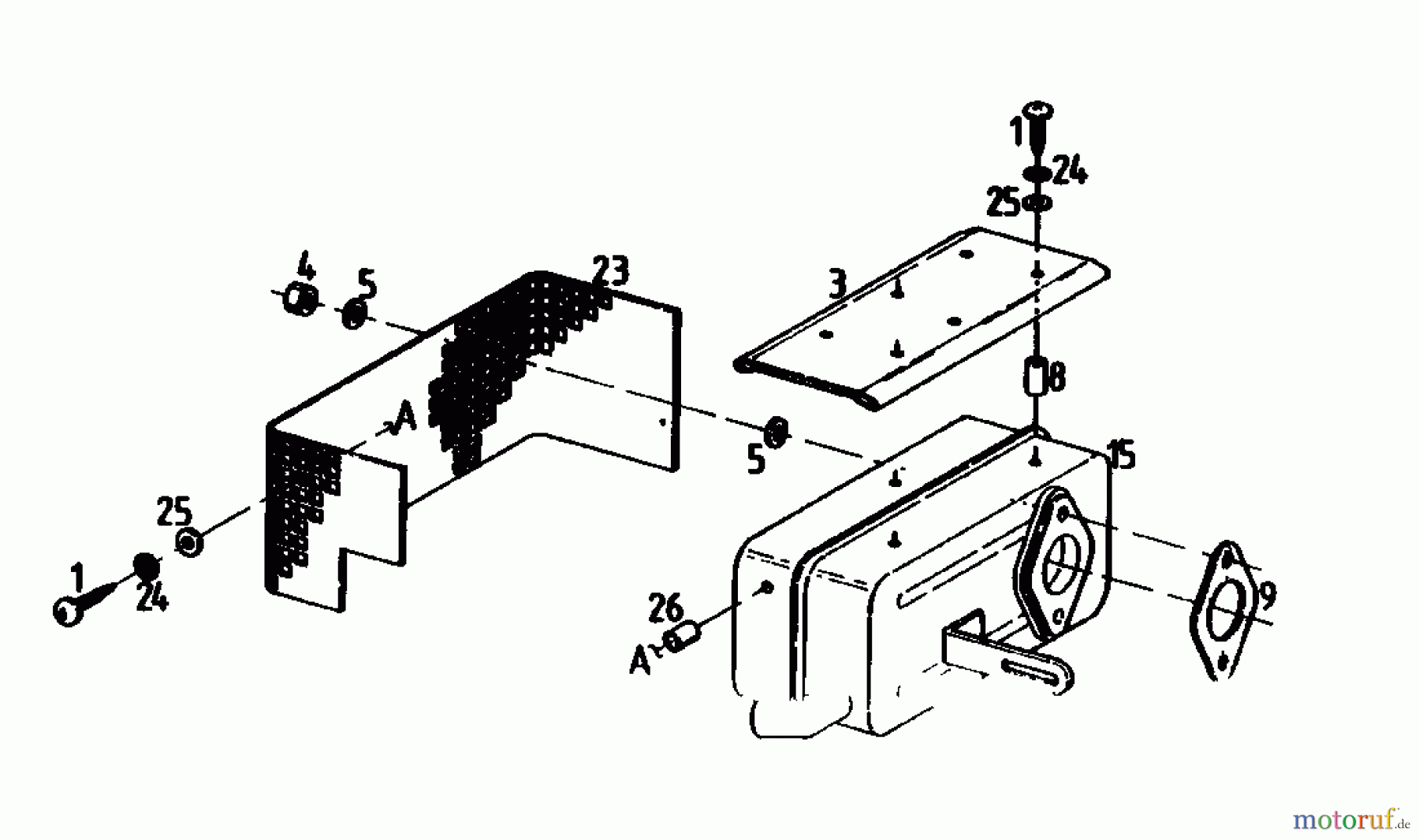 1
24
25
4
5
23
3
8
A
5
15
25
1
24
26
A
9
motoruf.de