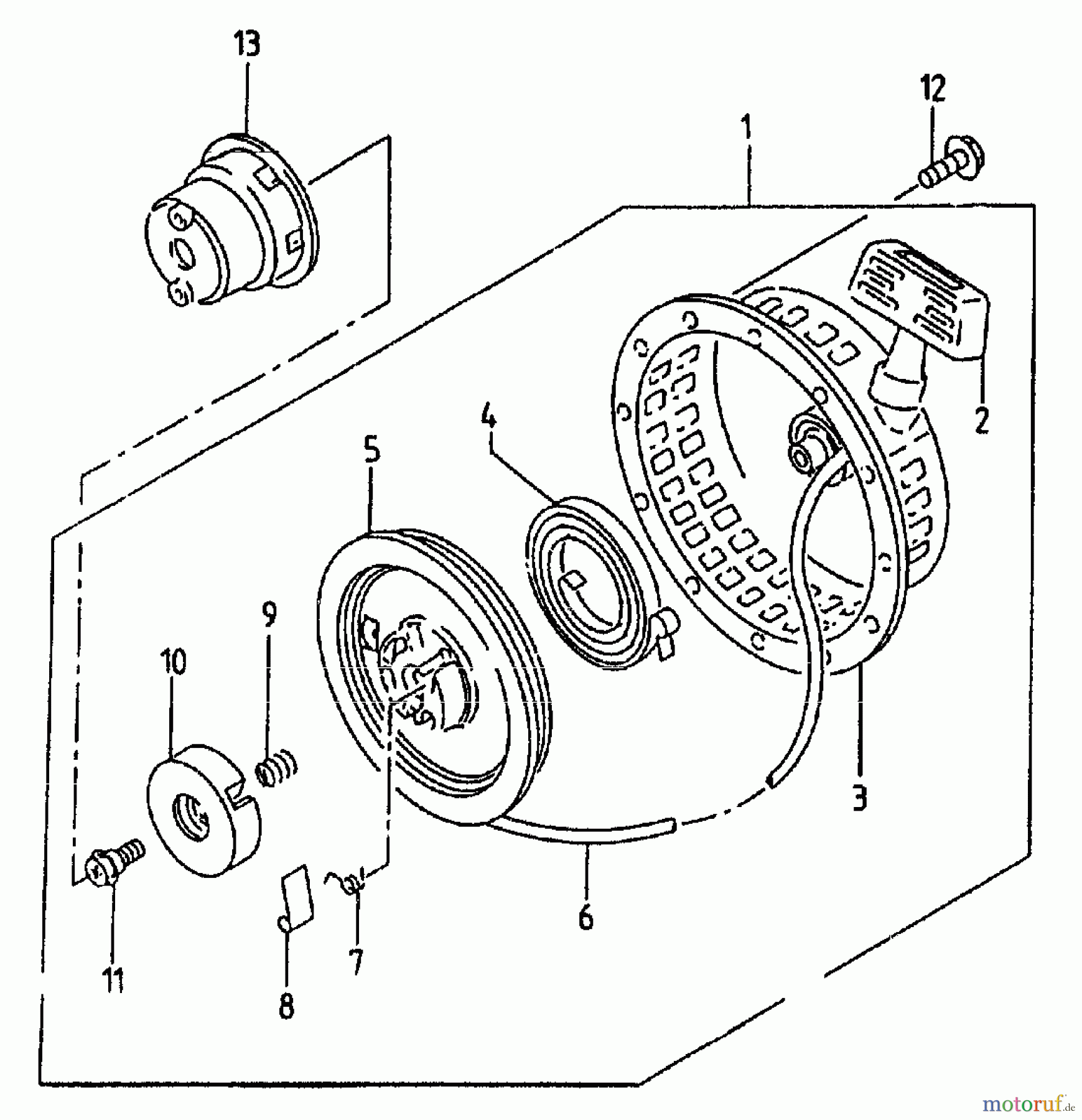 13
12
1
2
4
5
9
10
3
6
11
8
7
motoruf.de