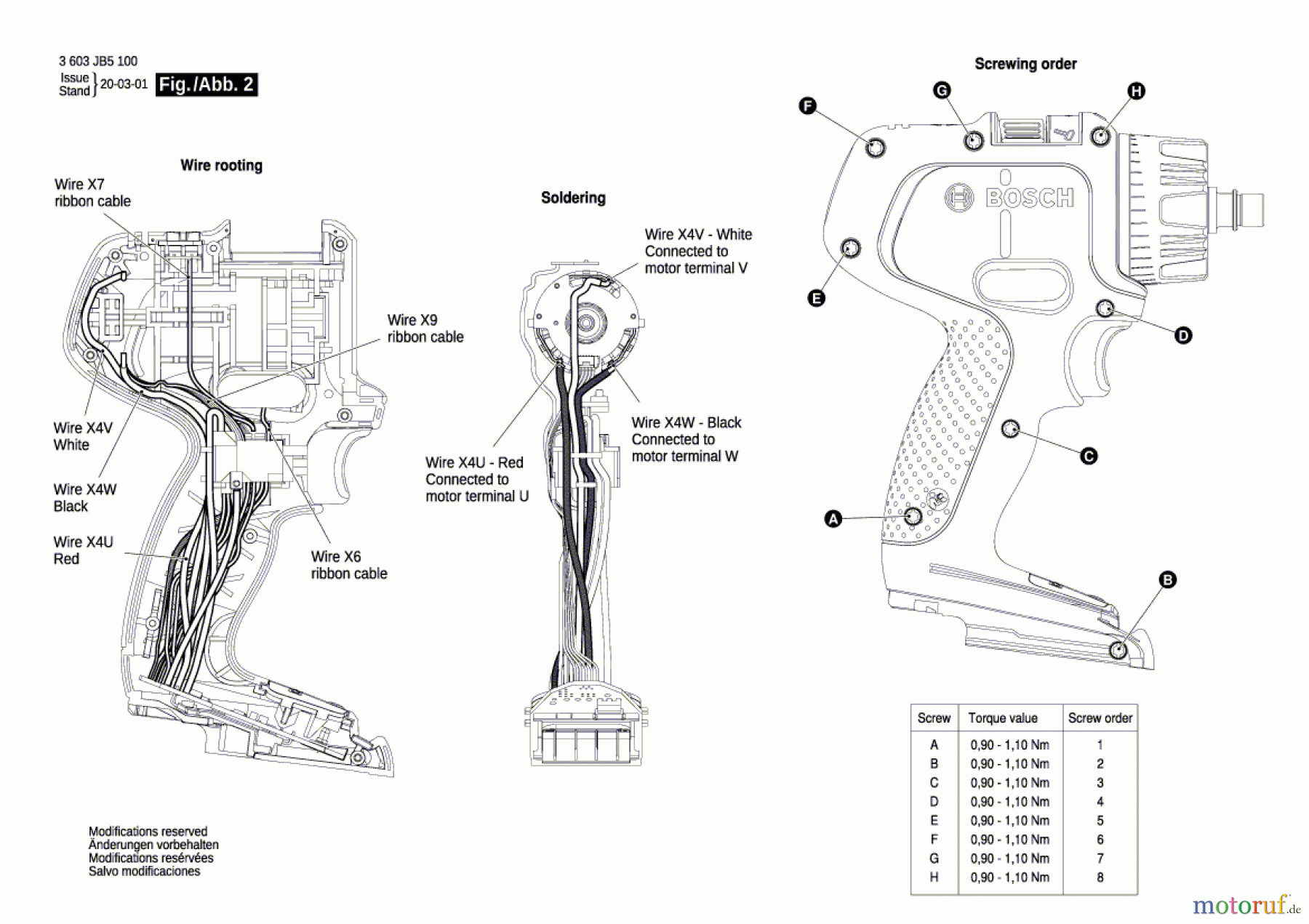 3 603 JB5 100
Issue
Stand } 20-03-01 Fig./Abb. 2

Wire rooting

Wire X7
ribbon cable

Wire X9
ribbon cable

Wire X4V
White

Wire X4W
Black

Wire X4U
Red

Wire X6
ribbon cable

Soldering

Wire X4V - White
Connected to
motor terminal V

Wire X4W - Black
Connected to
motor terminal W

Wire X4U - Red
Connected to
motor terminal U

Screwing order

F G H

BOSCH

E D C A B

| Screw | Torque value | Screw order |
|---|---|---|
| A | 0,90 - 1,10 Nm | 1 |
| B | 0,90 - 1,10 Nm | 2 |
| C | 0,90 - 1,10 Nm | 3 |
| D | 0,90 - 1,10 Nm | 4 |
| E | 0,90 - 1,10 Nm | 5 |
| F | 0,90 - 1,10 Nm | 6 |
| G | 0,90 - 1,10 Nm | 7 |
| H | 0,90 - 1,10 Nm | 8 |

Modifications reserved
Änderungen vorbehalten
Modifications resérvées
Salvo modificaciones

motoruf.de