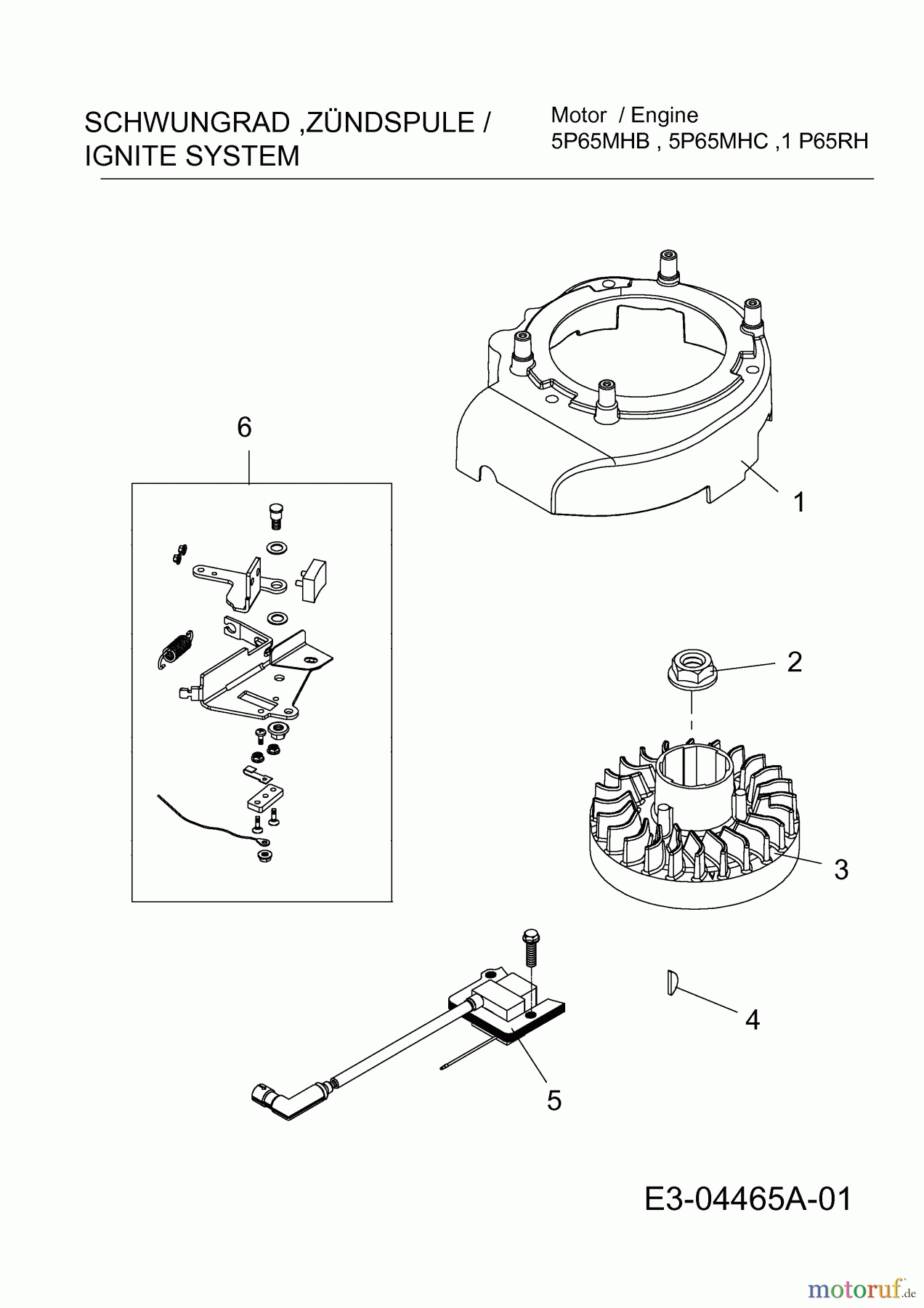 SCHWUNGRAD ,ZÜNDSPULE / IGNITE SYSTEM

Motor / Engine
5P65MHB , 5P65MHC ,1 P65RH

6

1

2

3

4

5

E3-04465A-01

motoruf.de