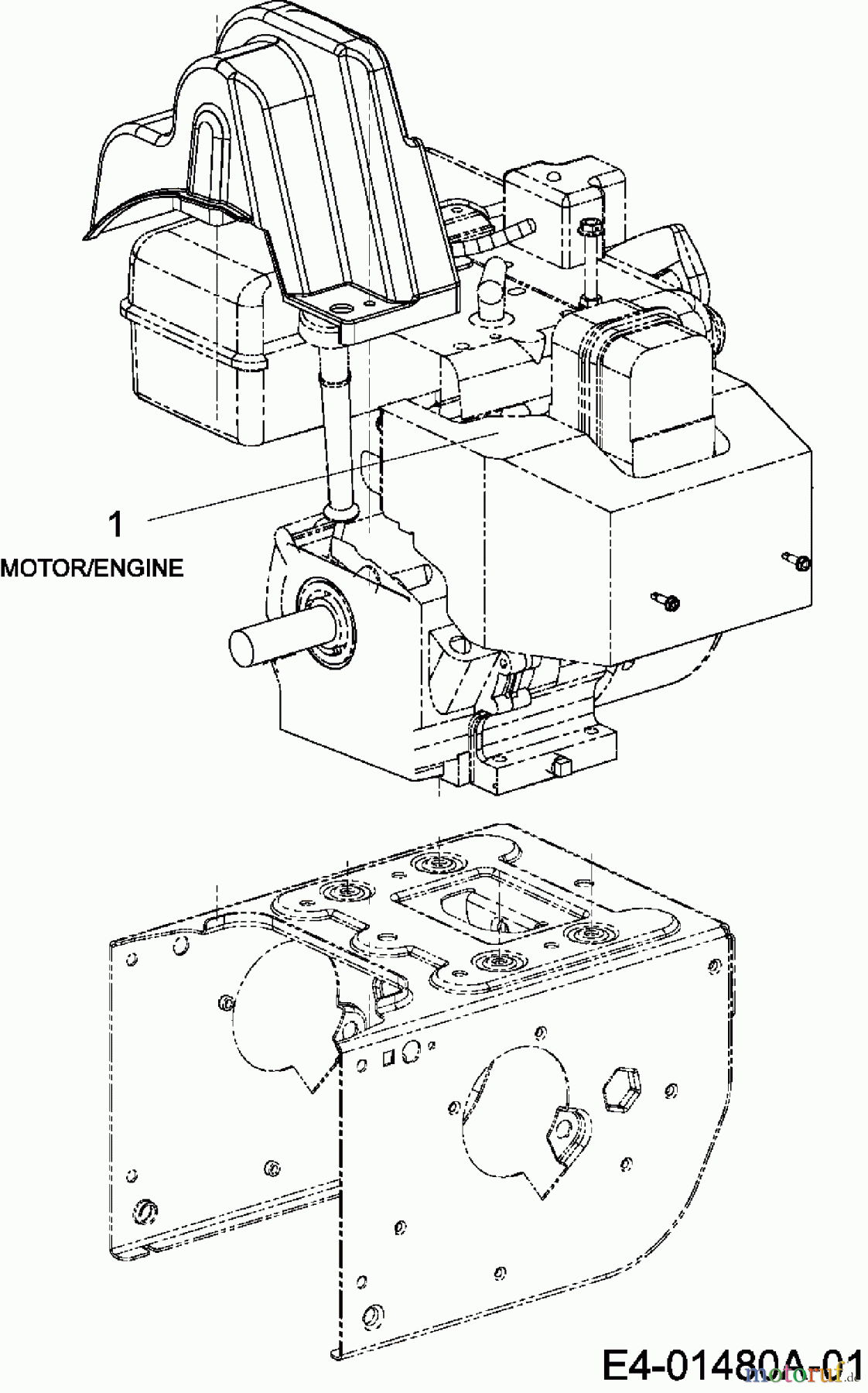 1
MOTOR/ENGINE

E4-01480A-01

motoruf.de