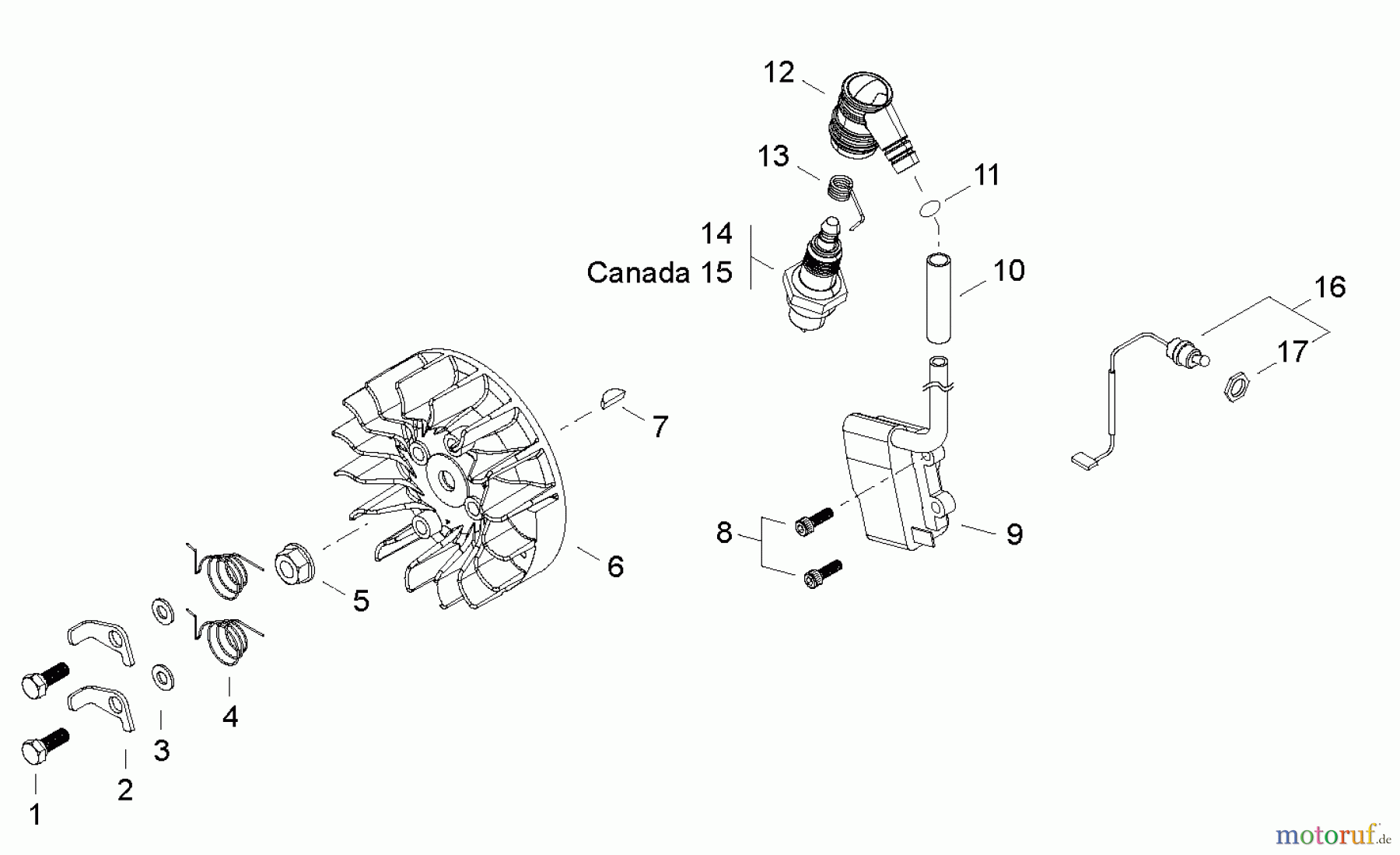 12
13
11
14
Canada 15
10
16
17
7
8
9
6
5
4
3
2
1
motoruf.de