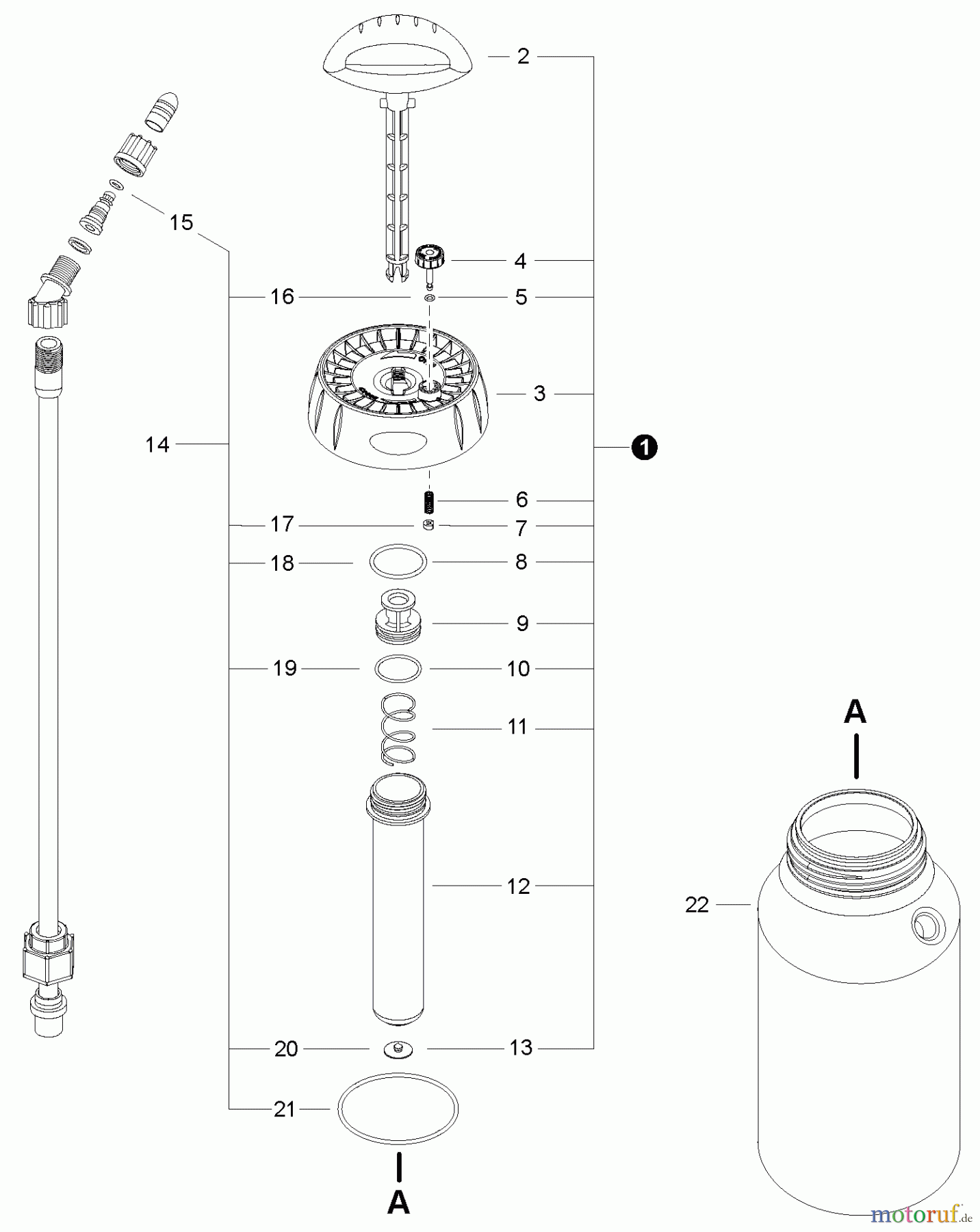 2
15
4
16
5
3
14
1
6
17
7
18
8
9
19
10
11
A
12
22
20
13
21
A
motoruf.de