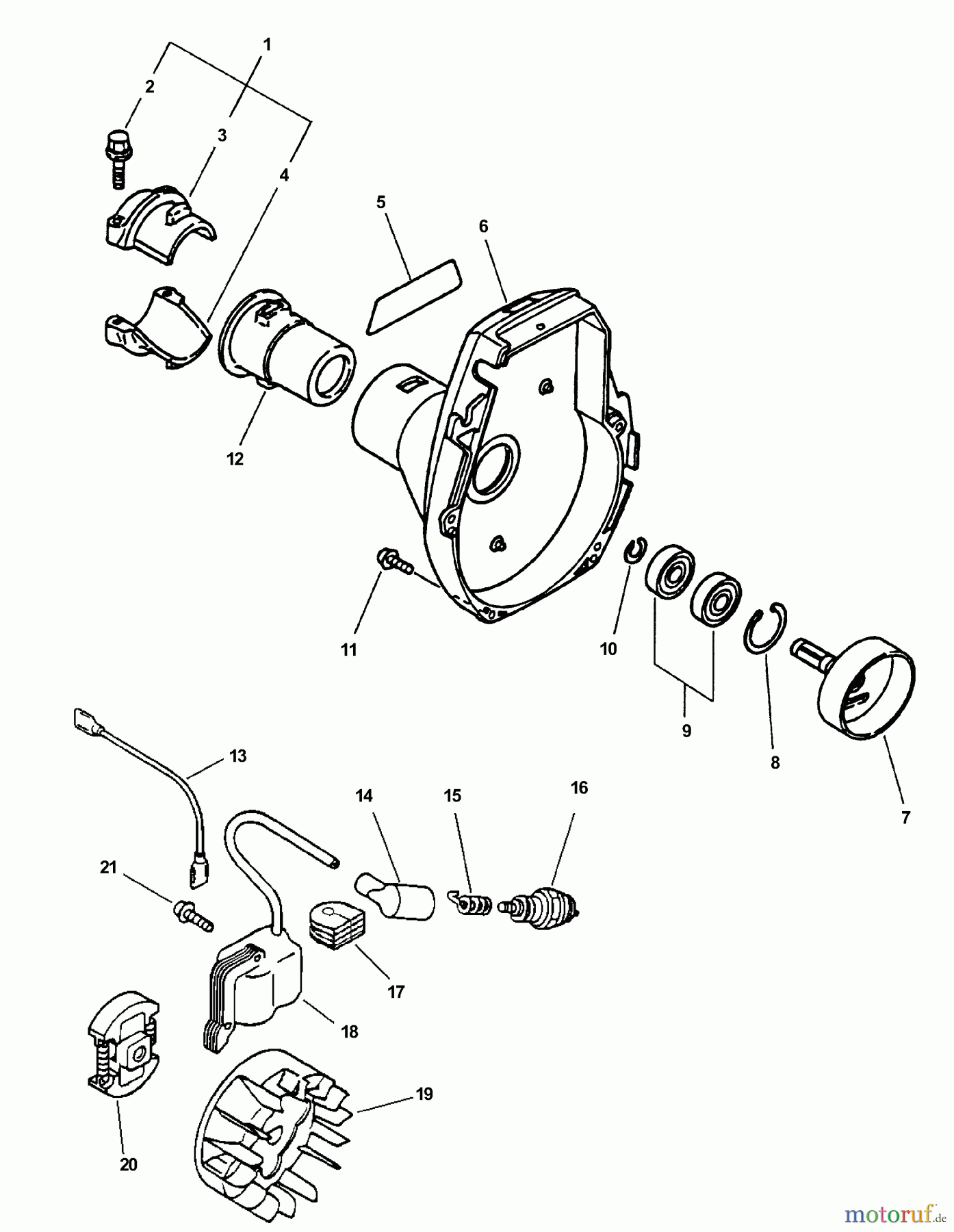 1
2
3
4
5
6
12
11
10
9
8
7
13
14
15
16
21
17
18
19
20
motoruf.de