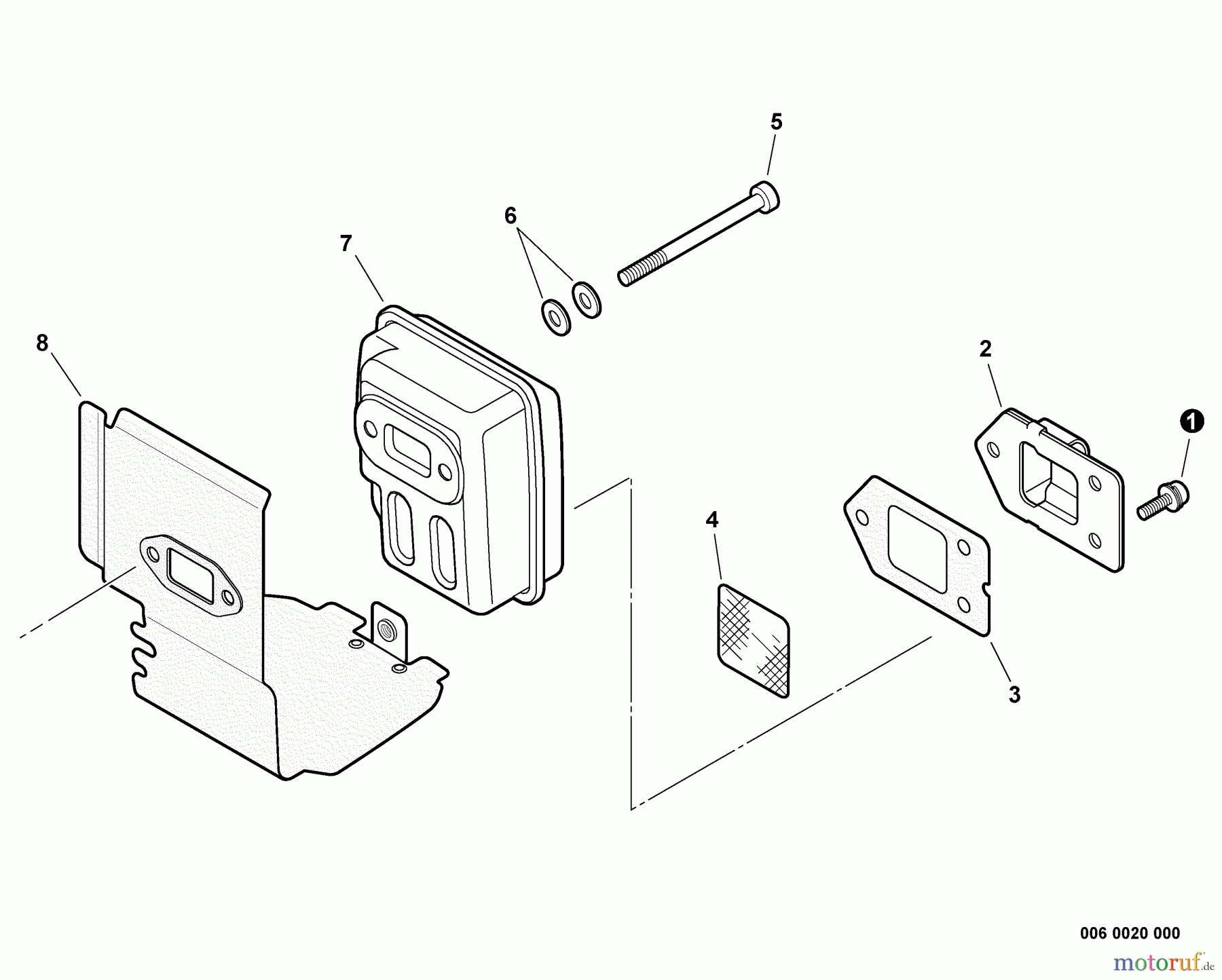 5

6

7

8

2

1

4

3

006 0020 000

motoruf.de