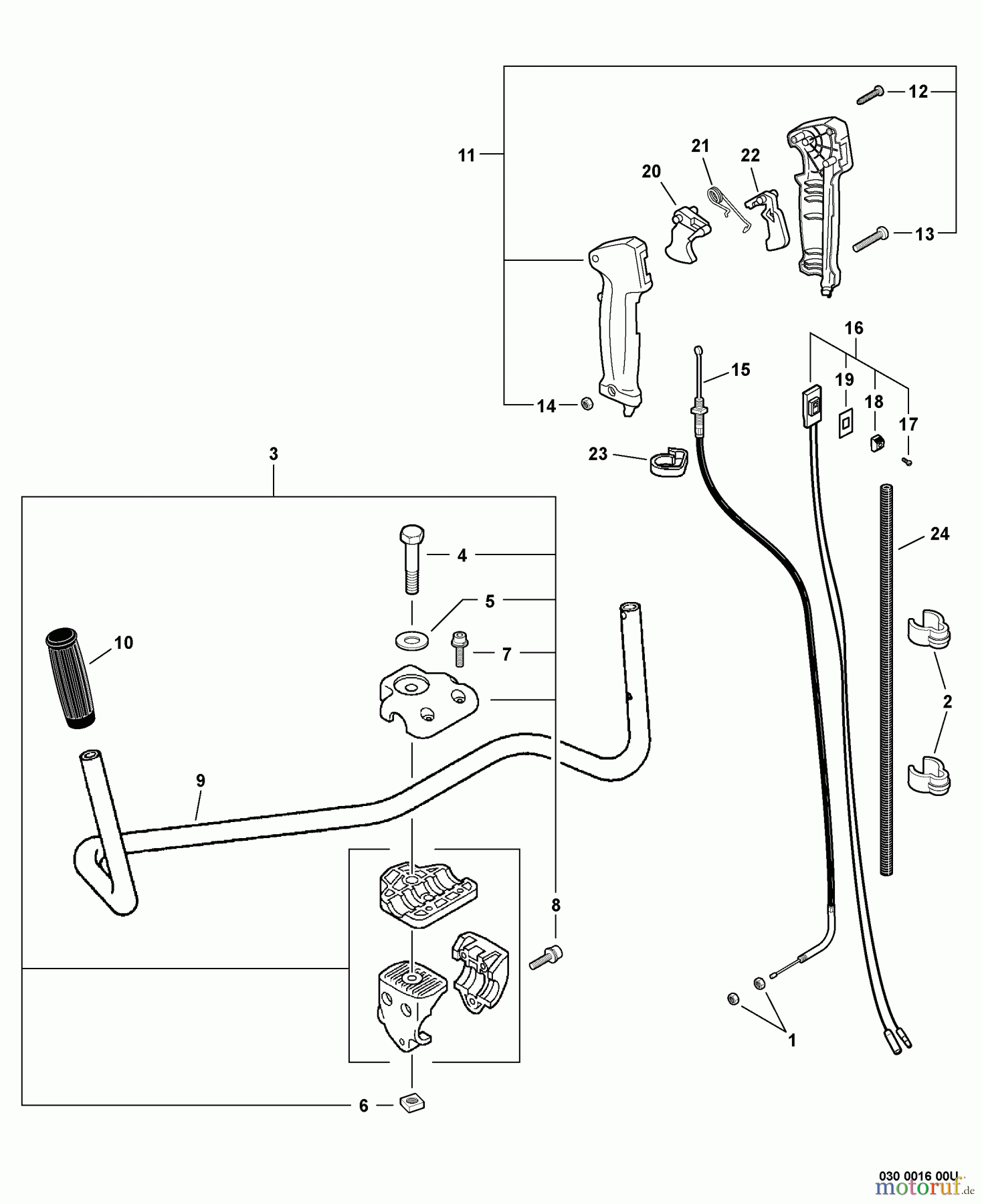 12
11
21
22
20
13
16
15
19
18
17
14
23
3
24
4
5
10
7
2
9
8
1
6
030 0016 00U
motoruf.de