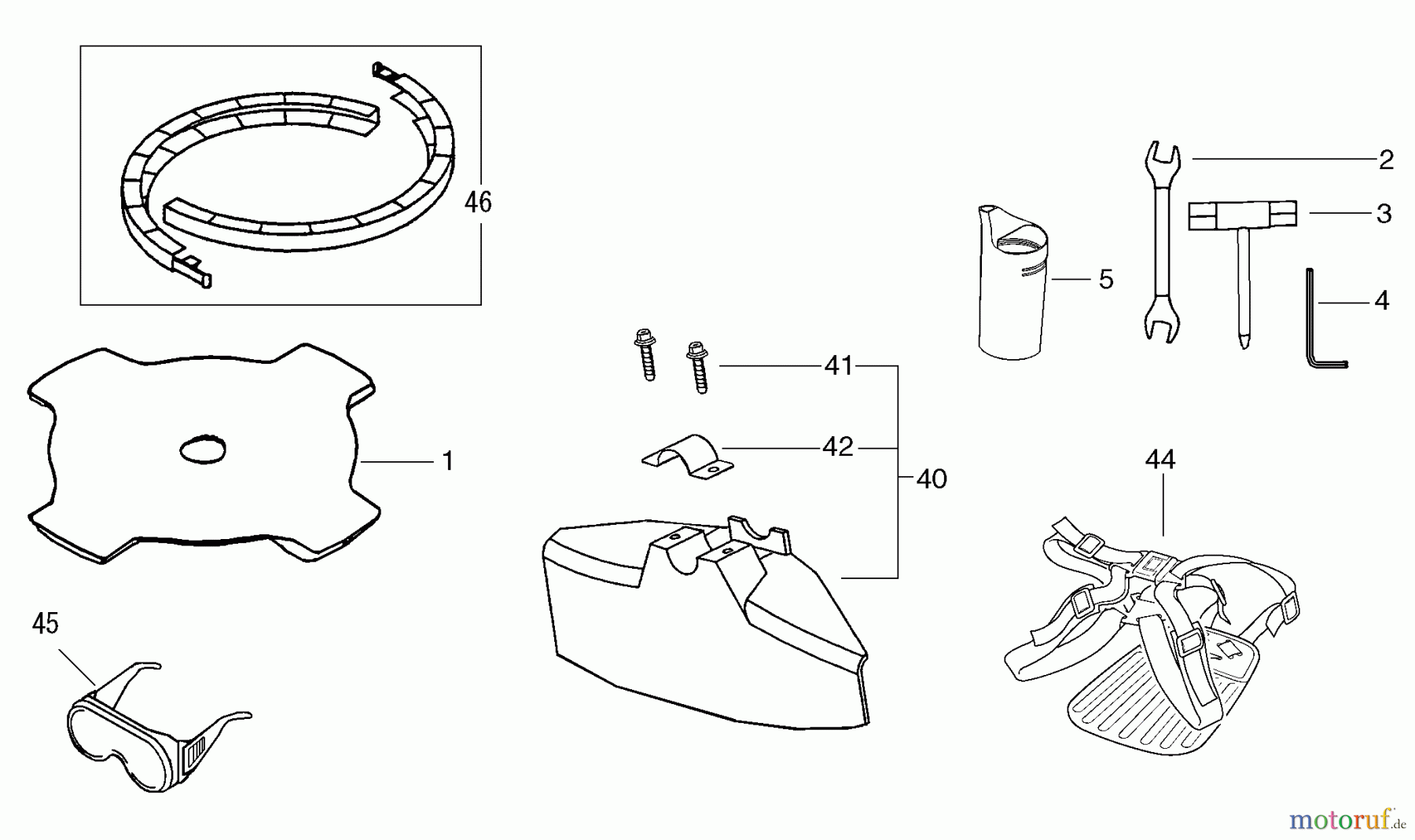 46

2

3

5

4

41

42

40

1

44

45

motoruf.de