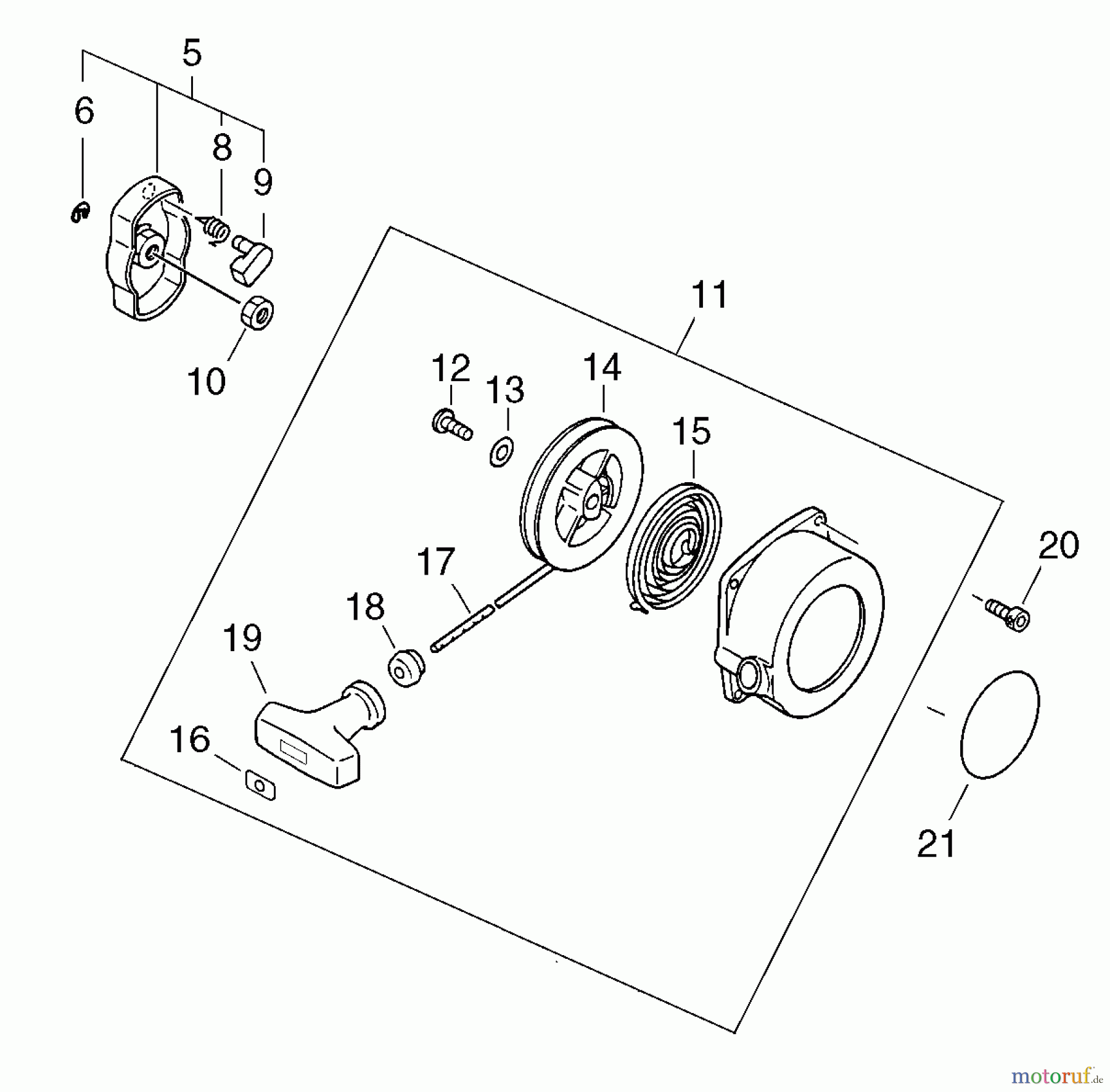 5
6
8
9
10
11
12
13
14
15
17
18
19
16
20
21
motoruf.de