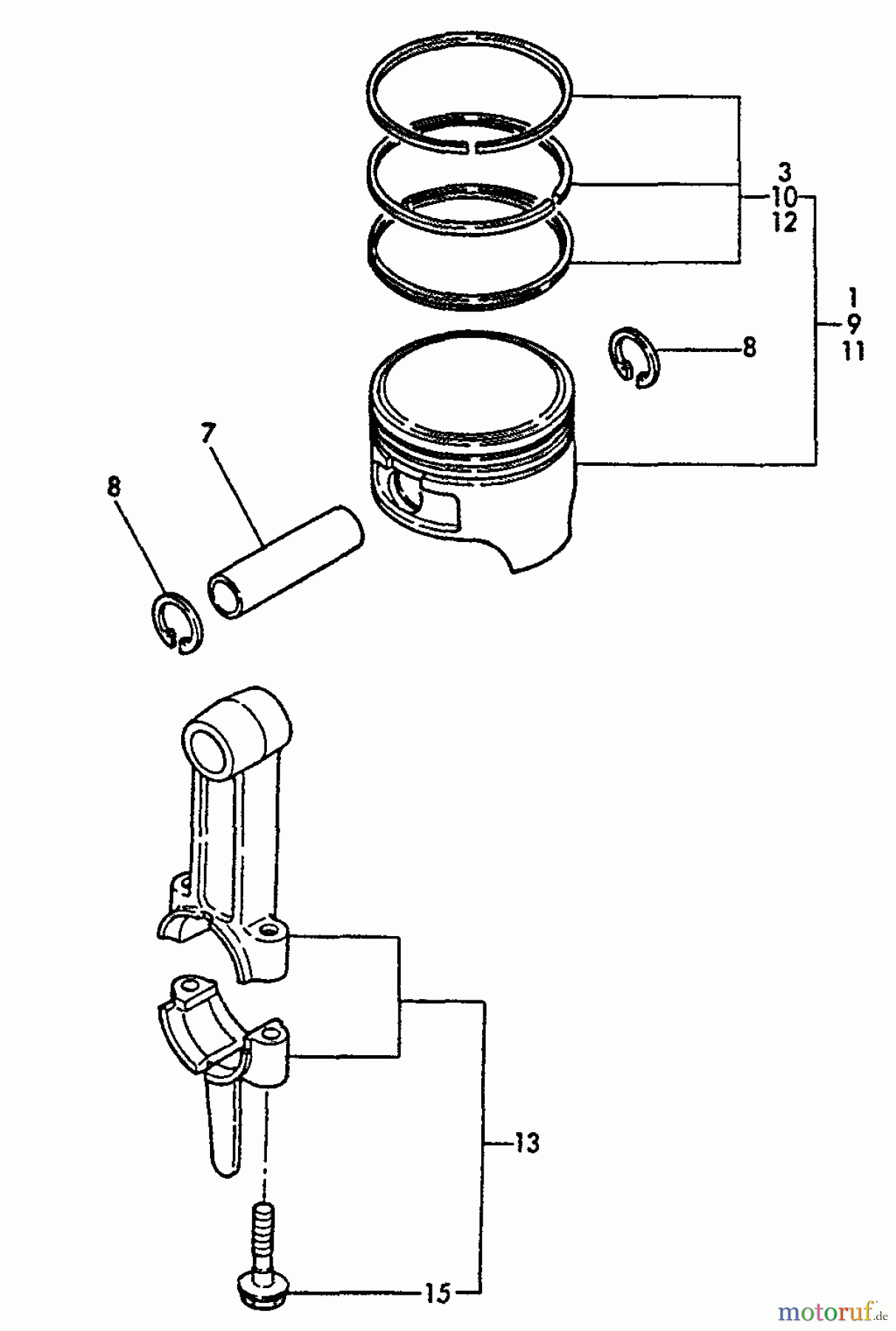 3
10
12

1
9
11

8

7

8

13

15

motoruf.de