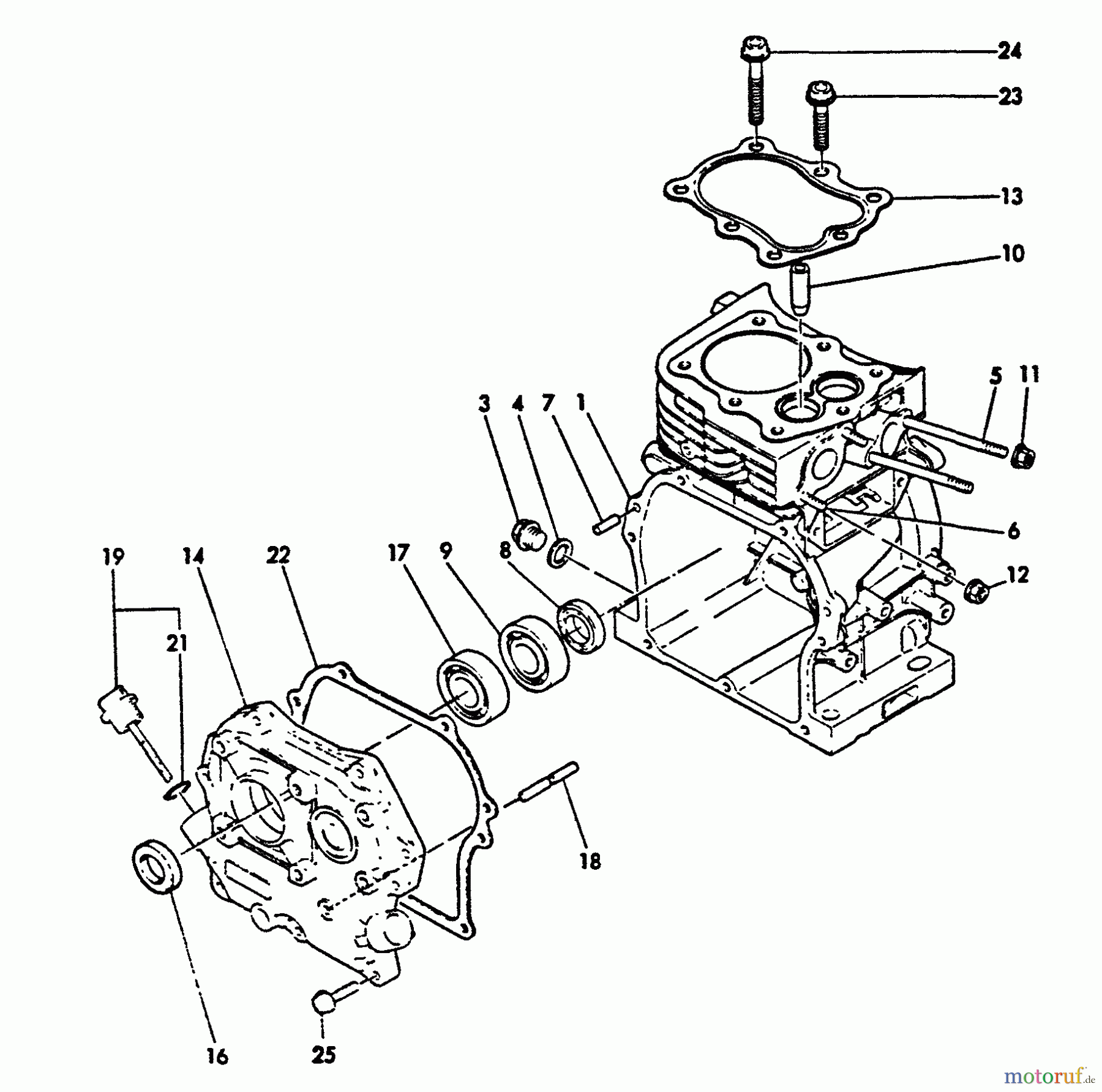 24
23
13
10
5
11
3
4
7
1
6
12
19
14
22
17
9
8
21
18
16
25
motoruf.de