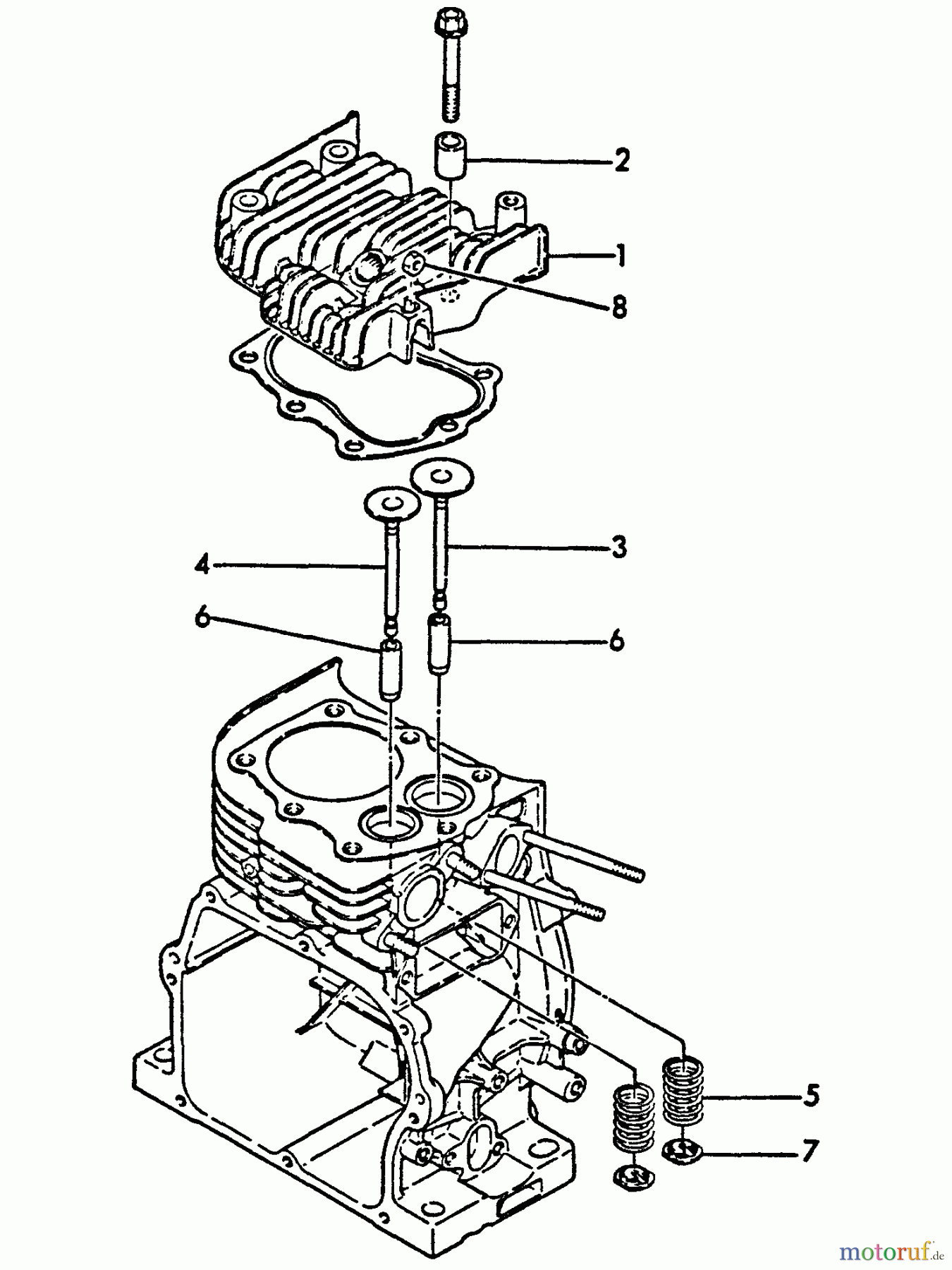 2
1
8
3
4
6
6
5
7
motoruf.de