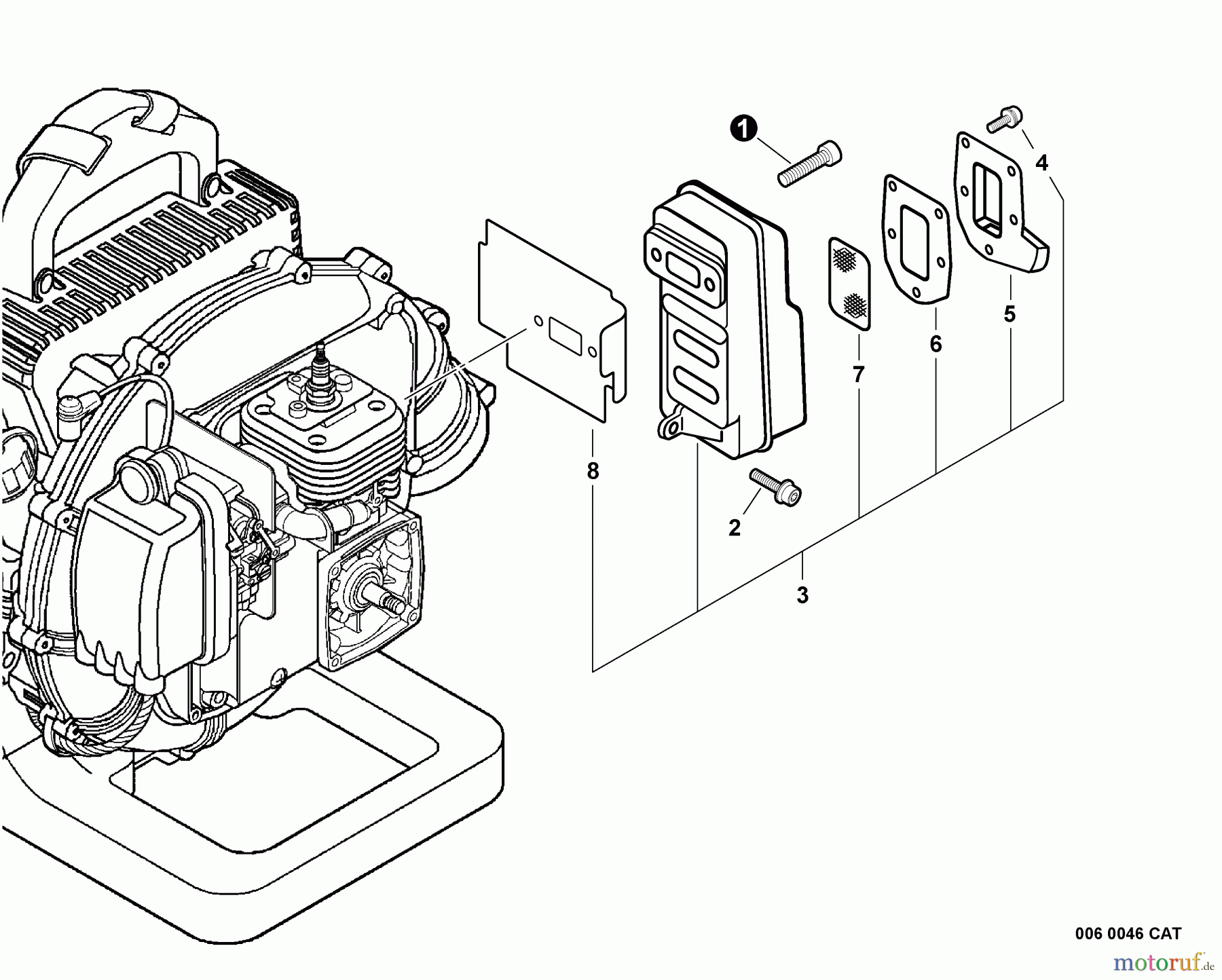 1
4
5
6
7
8
2
3
006 0046 CAT
motoruf.de