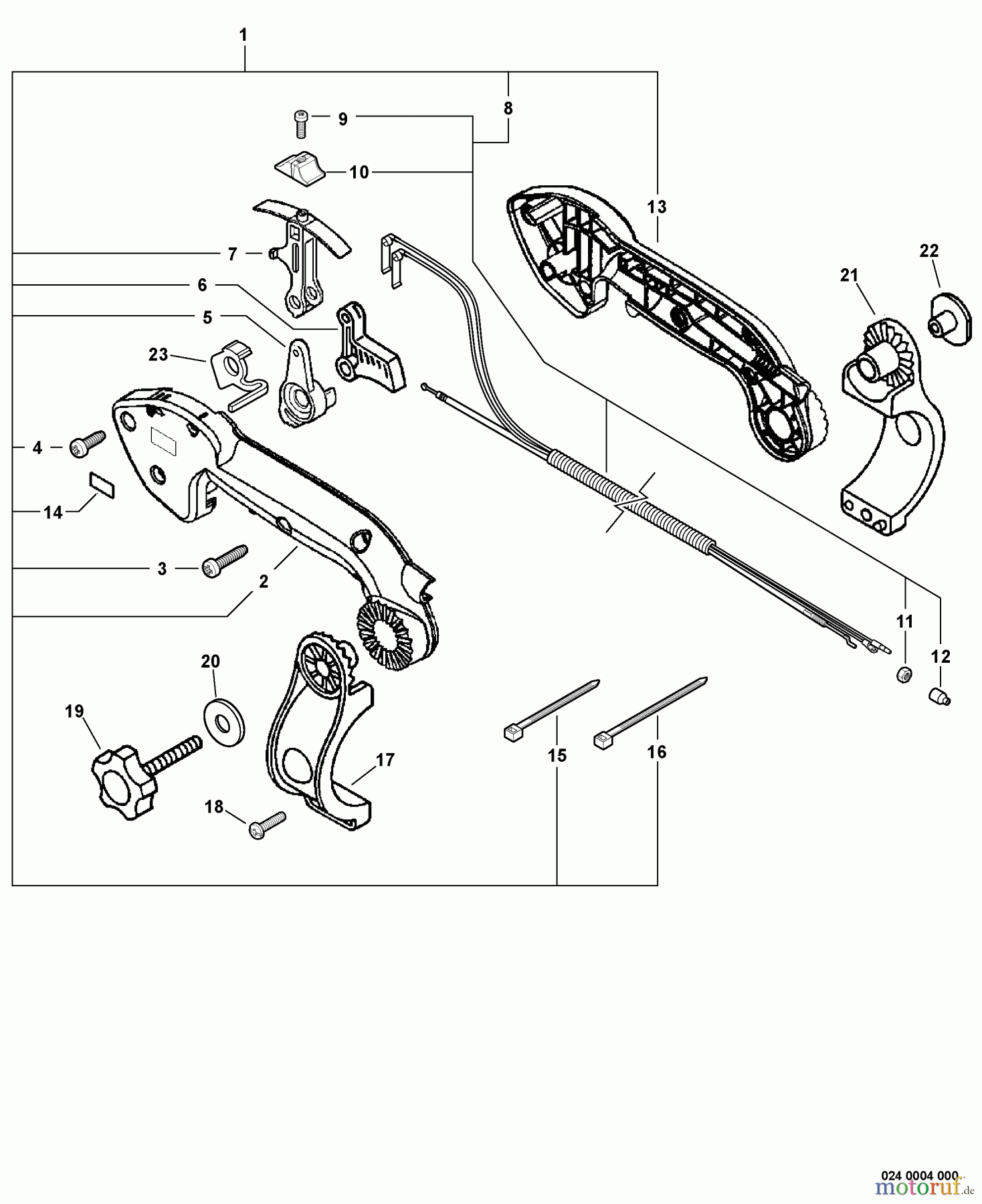 1
8
9
10
13
7
6
5
23
22
21
4
14
3
2
11
12
20
19
17
18
15
16
024 0004 000
motoruf.de