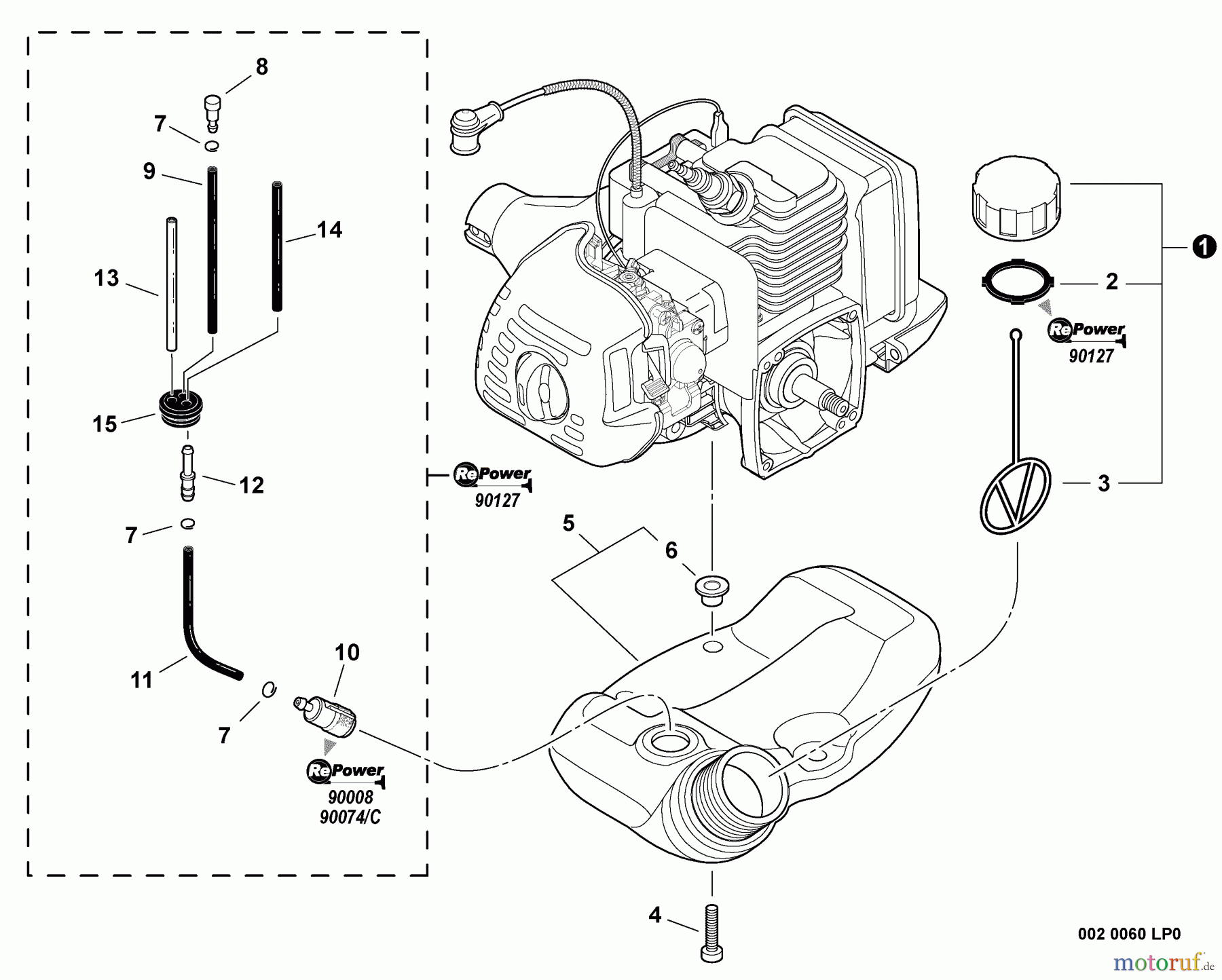 8
7
9
14
13
15
12
7
11
10
7
RePower
90008
90074/C
RePower
90127
5
6
1
2
RePower
90127
3
4
002 0060 LP0
motoruf.de