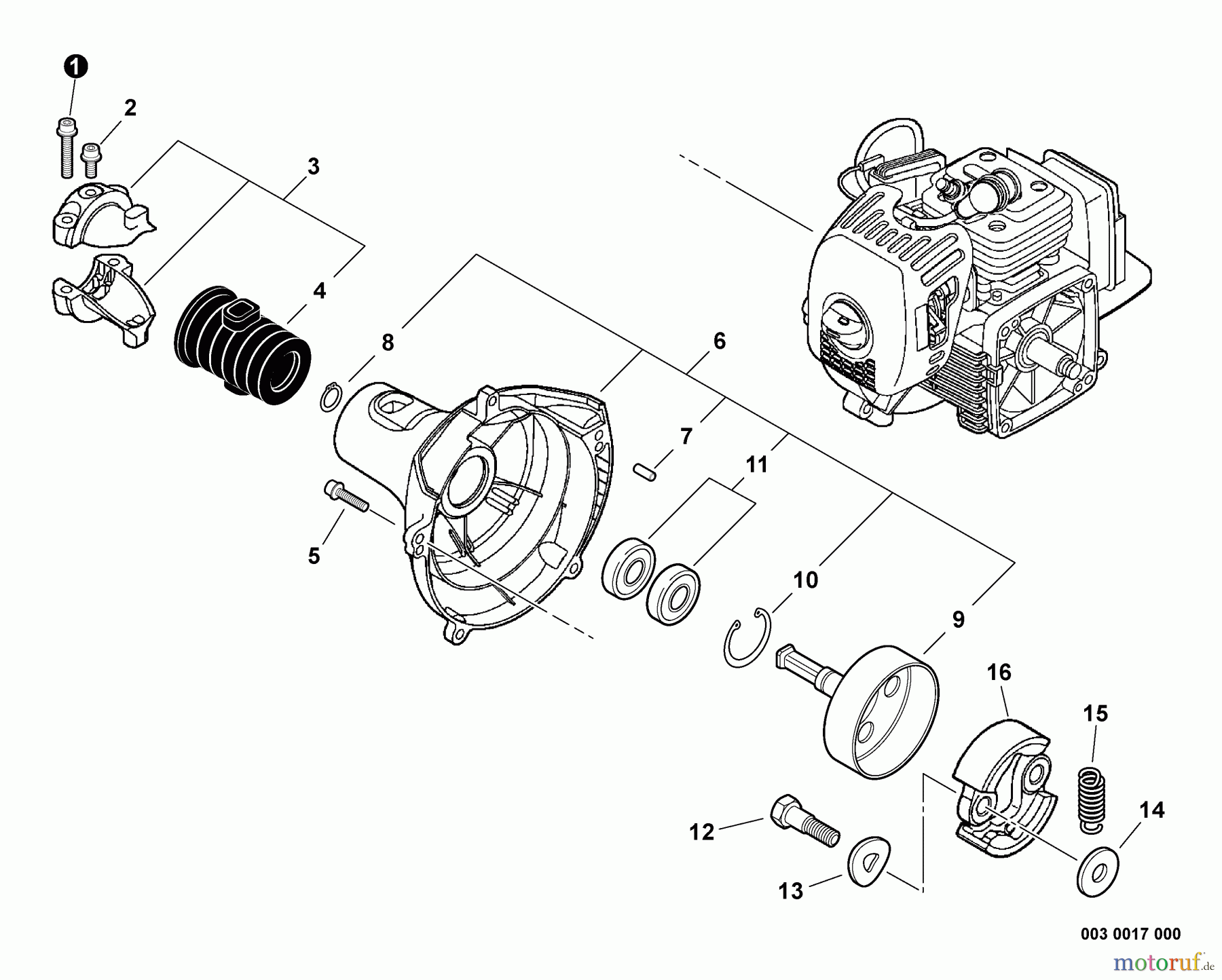 1
2
3
4
8
6
7
11
5
10
9
16
15
14
12
13
003 0017 000
motoruf.de