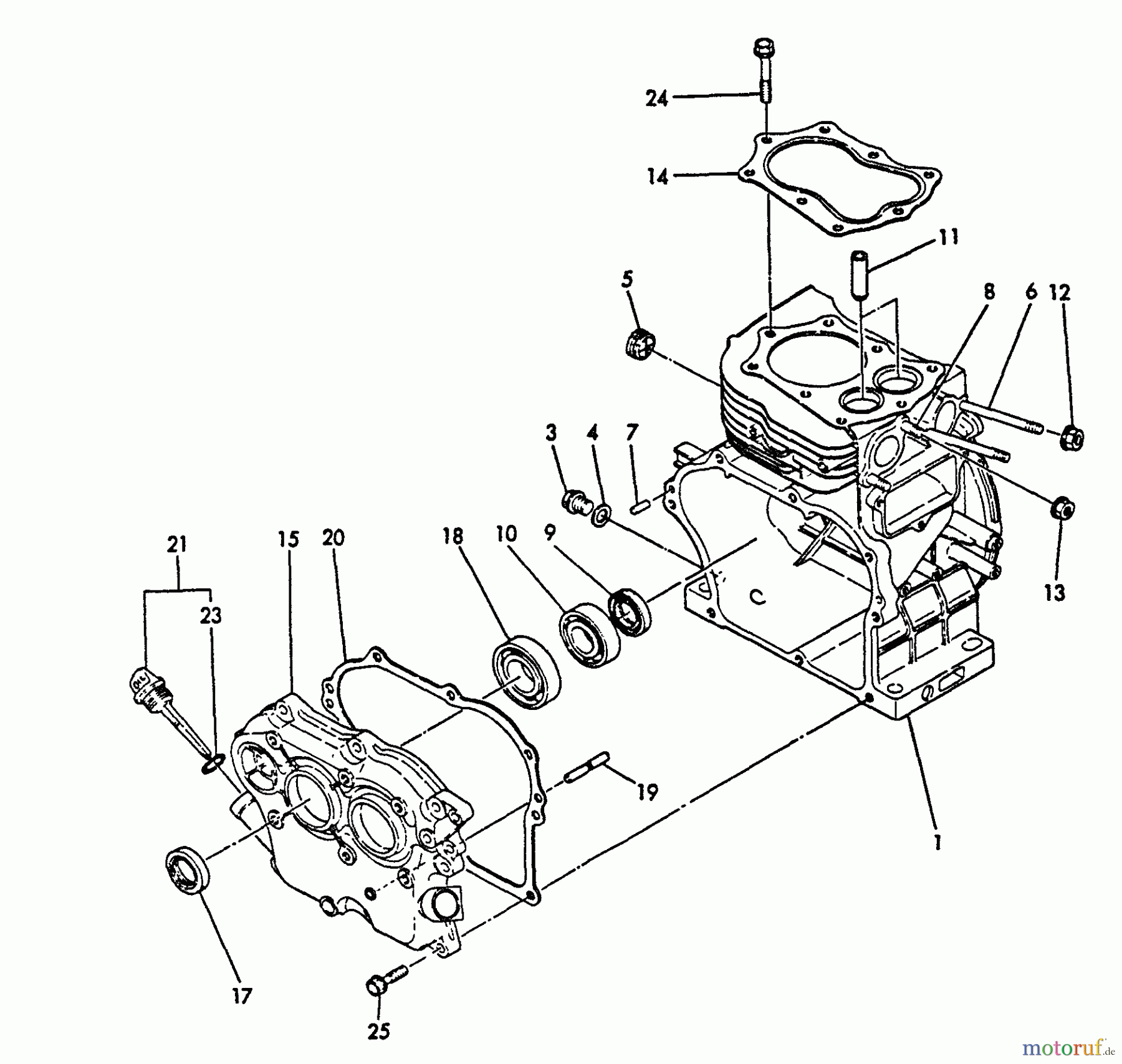 24

14

11

5

8

6

12

3

4

7

13

21

15

20

18

10

9

23

19

1

17

25

motoruf.de