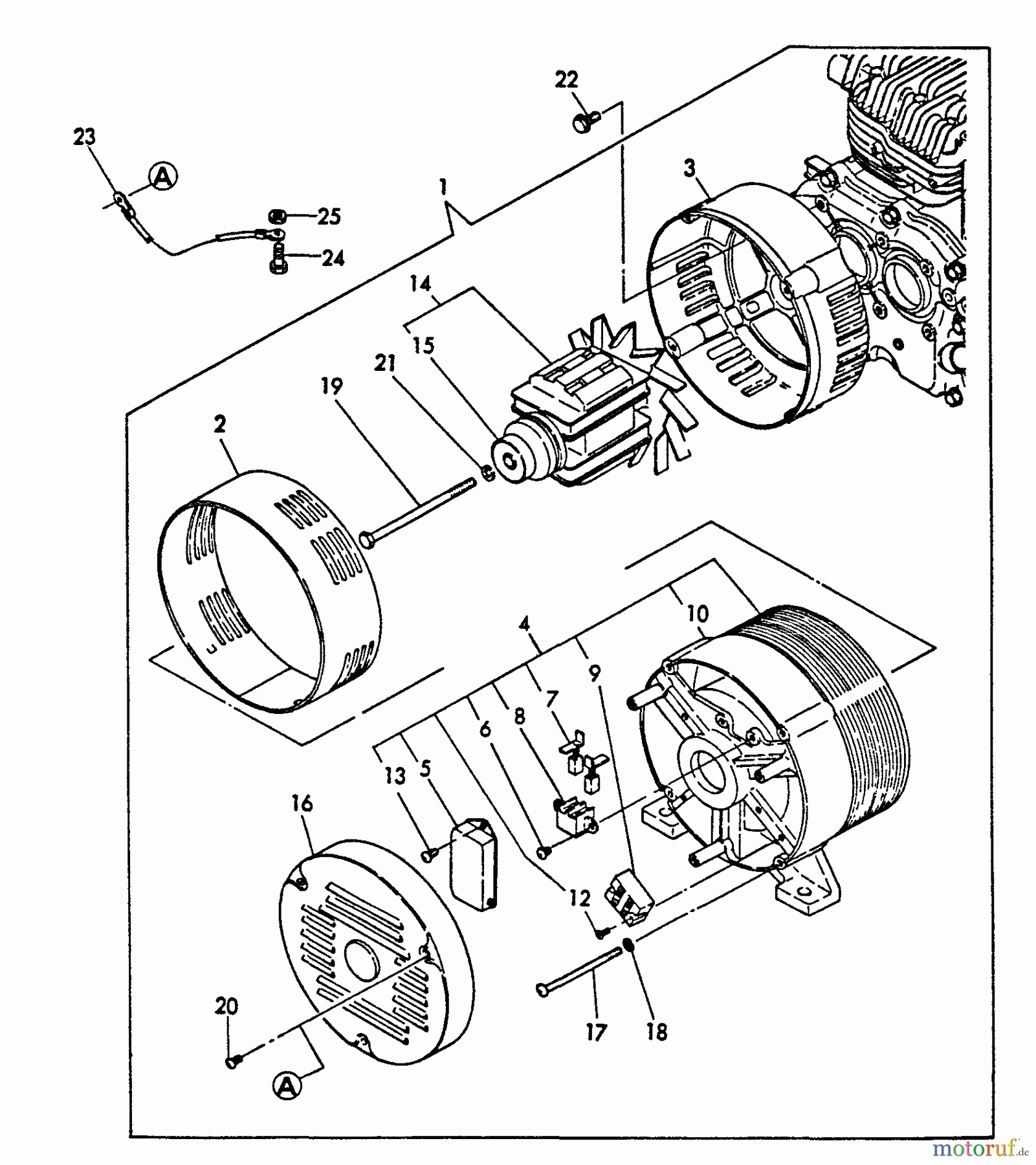 22
23
A
1
25
24
3
14
15
21
19
2
10
4
9
7
8
6
13
5
16
12
20
17
18
A
motoruf.de