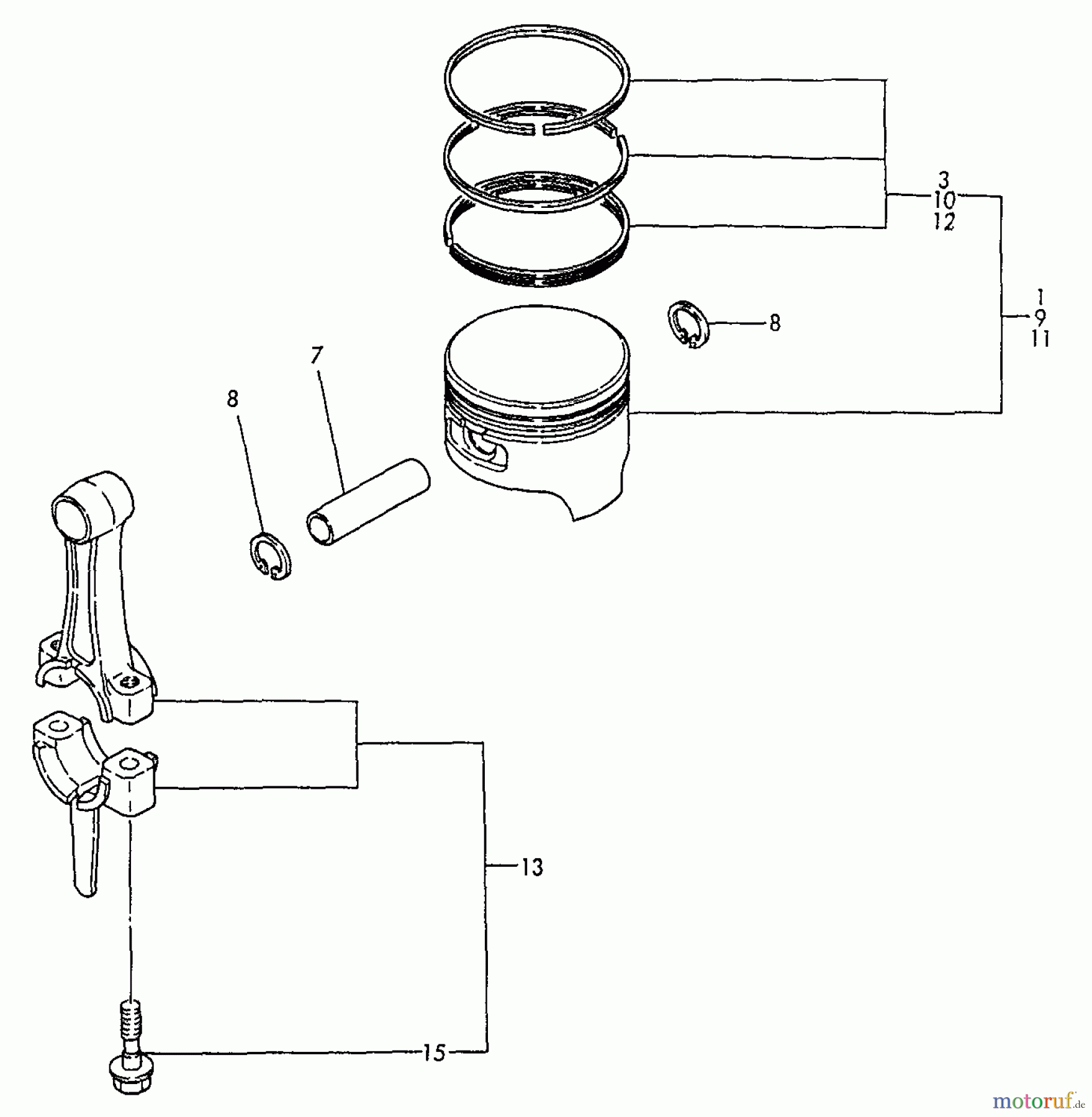 3
10
12

1
9
11

8

7

8

13

15

motoruf.de