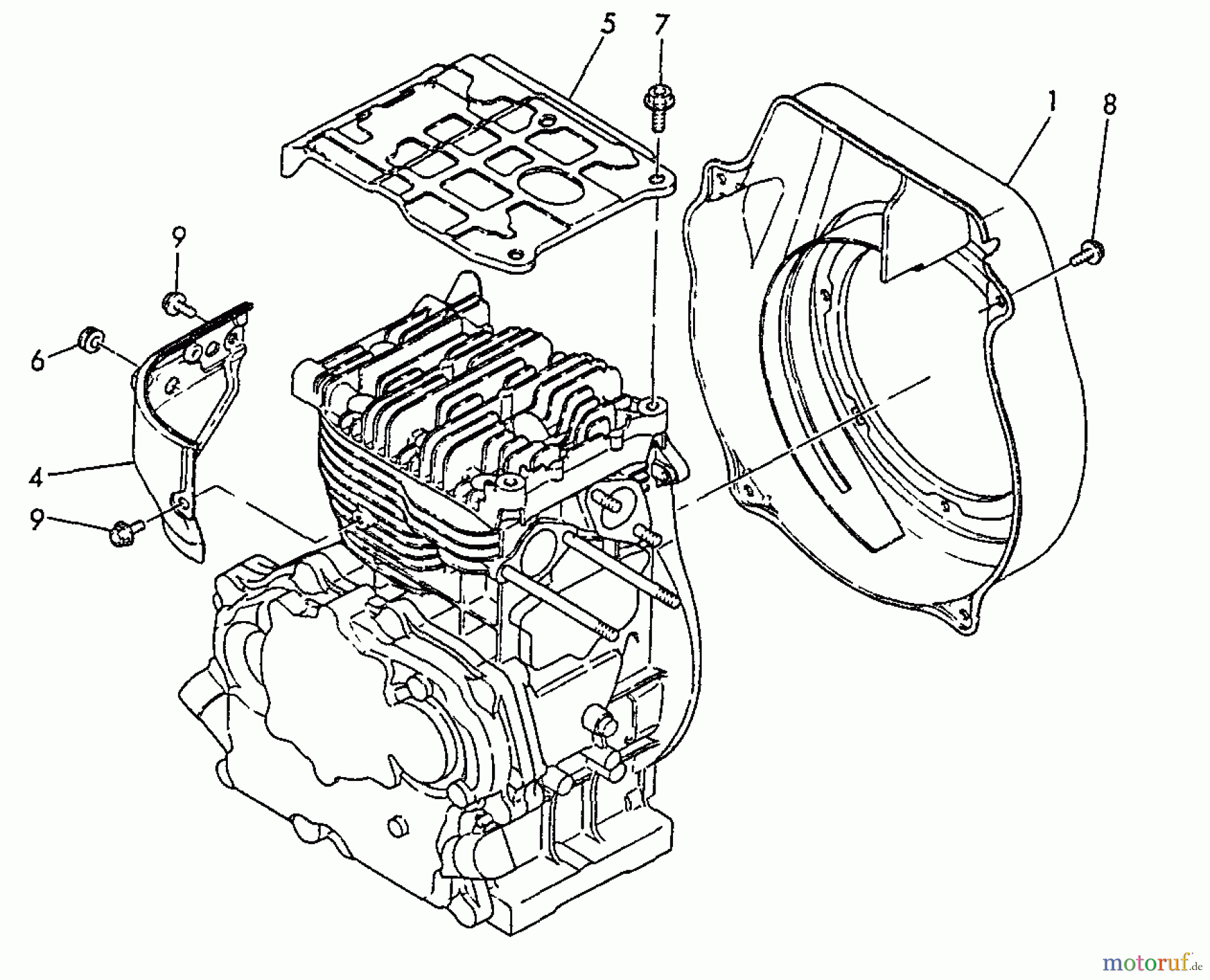 5
7
1
8
9
6
4
9
motoruf.de