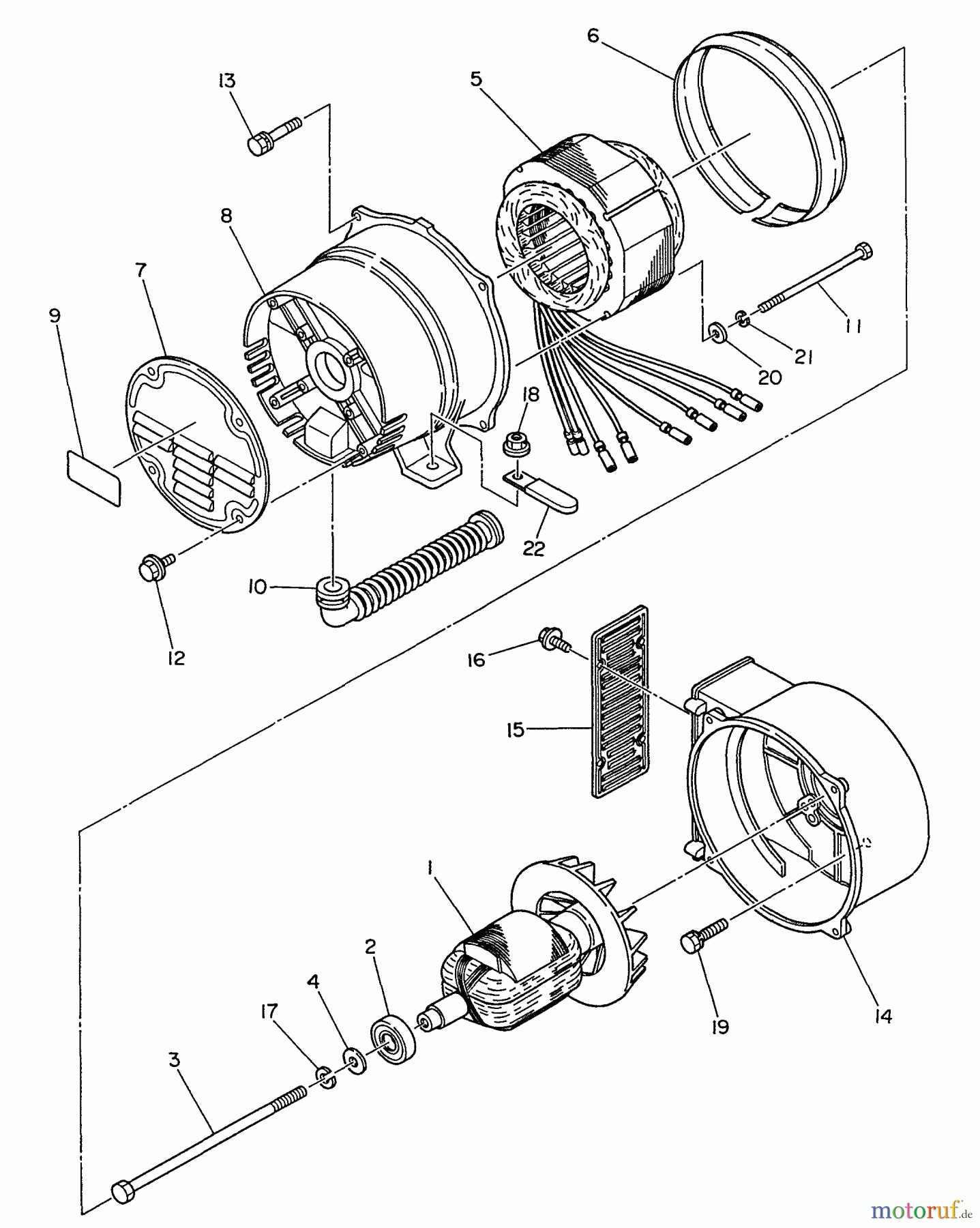 6
13
5
8
7
9
11
21
20
18
22
10
12
16
15
1
2
4
17
3
19
14
motoruf.de