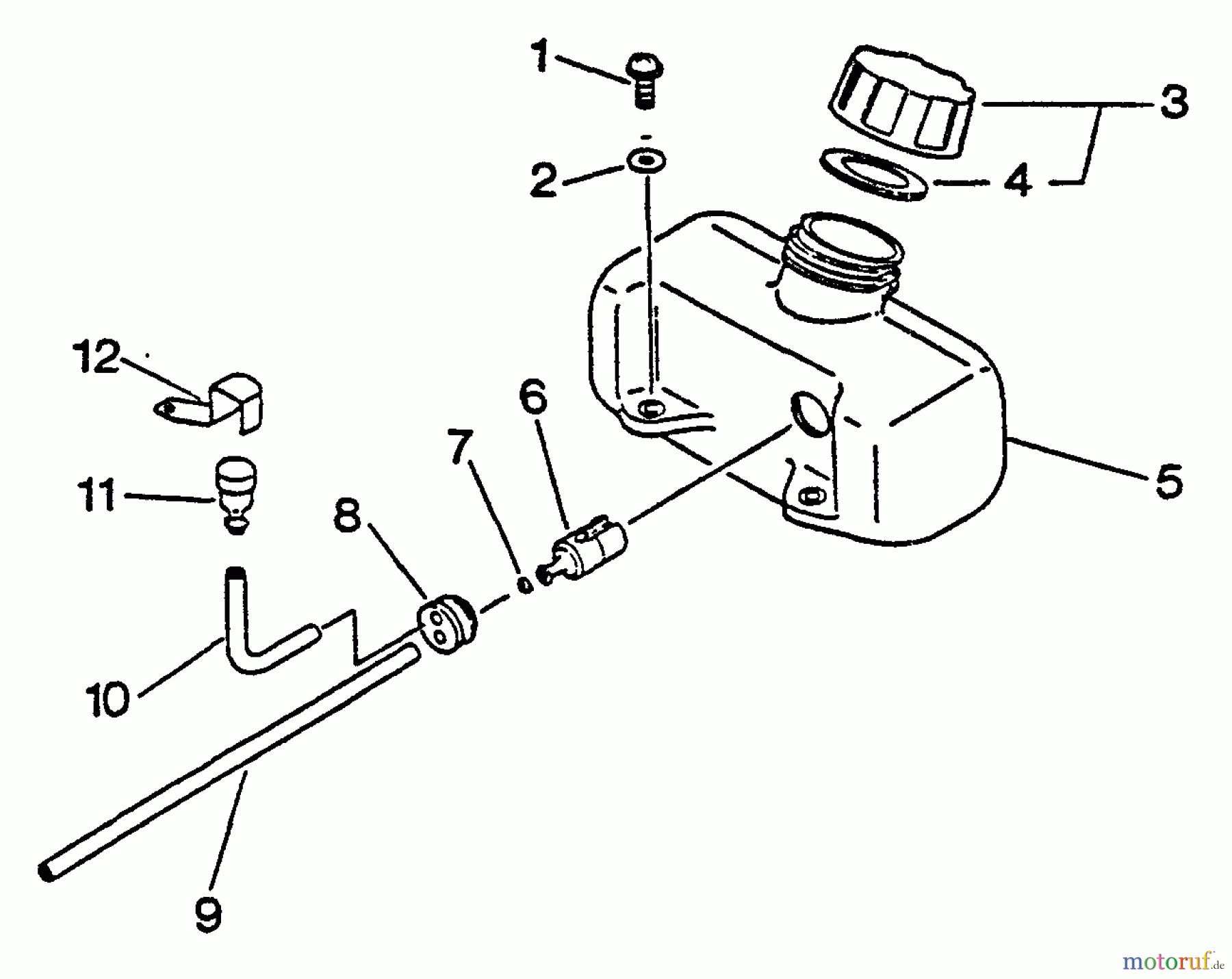 1
3
2
4
12
6
7
5
11
8
10
9
motoruf.de