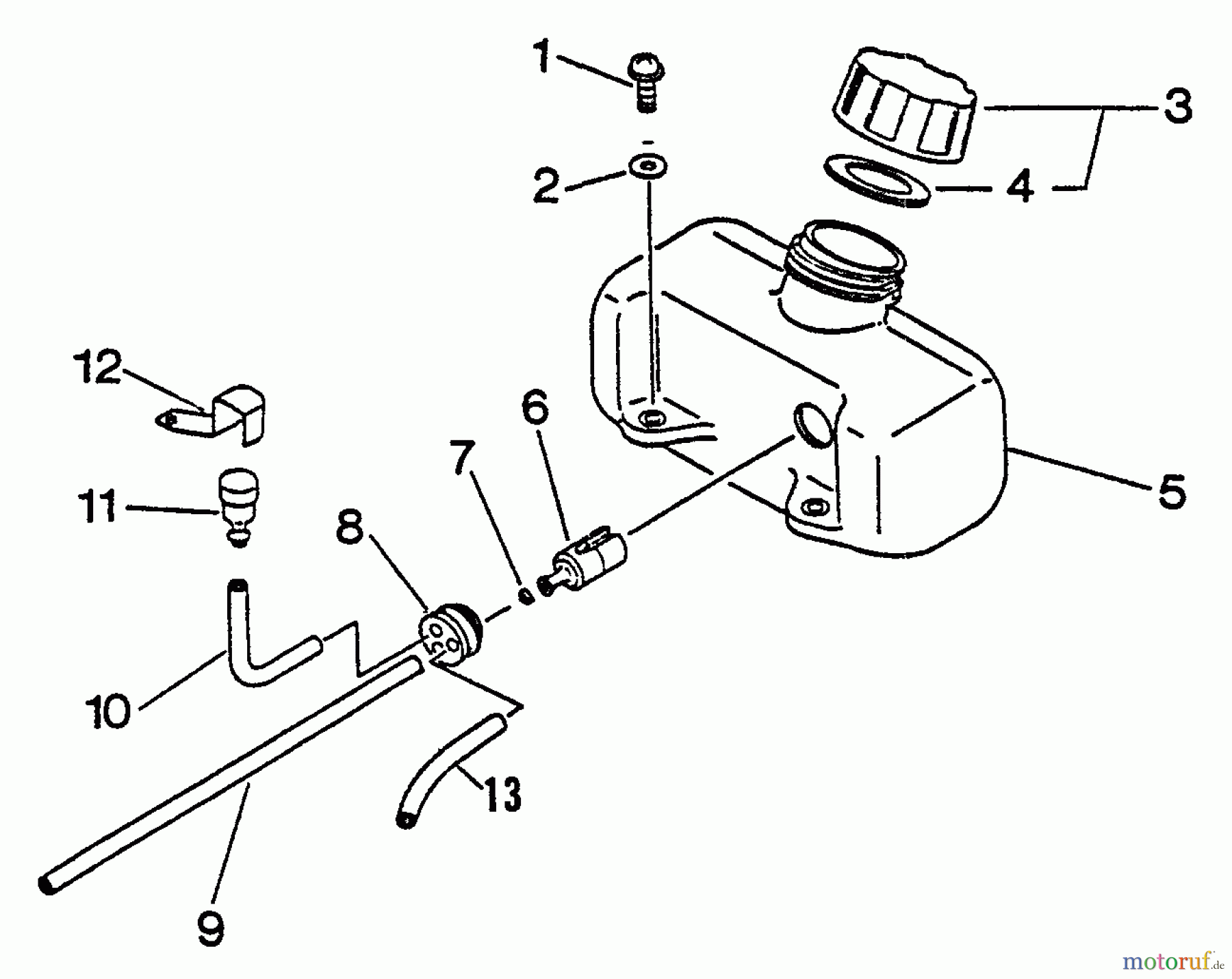 1
3
2
4
12
6
7
5
11
8
10
13
9
motoruf.de