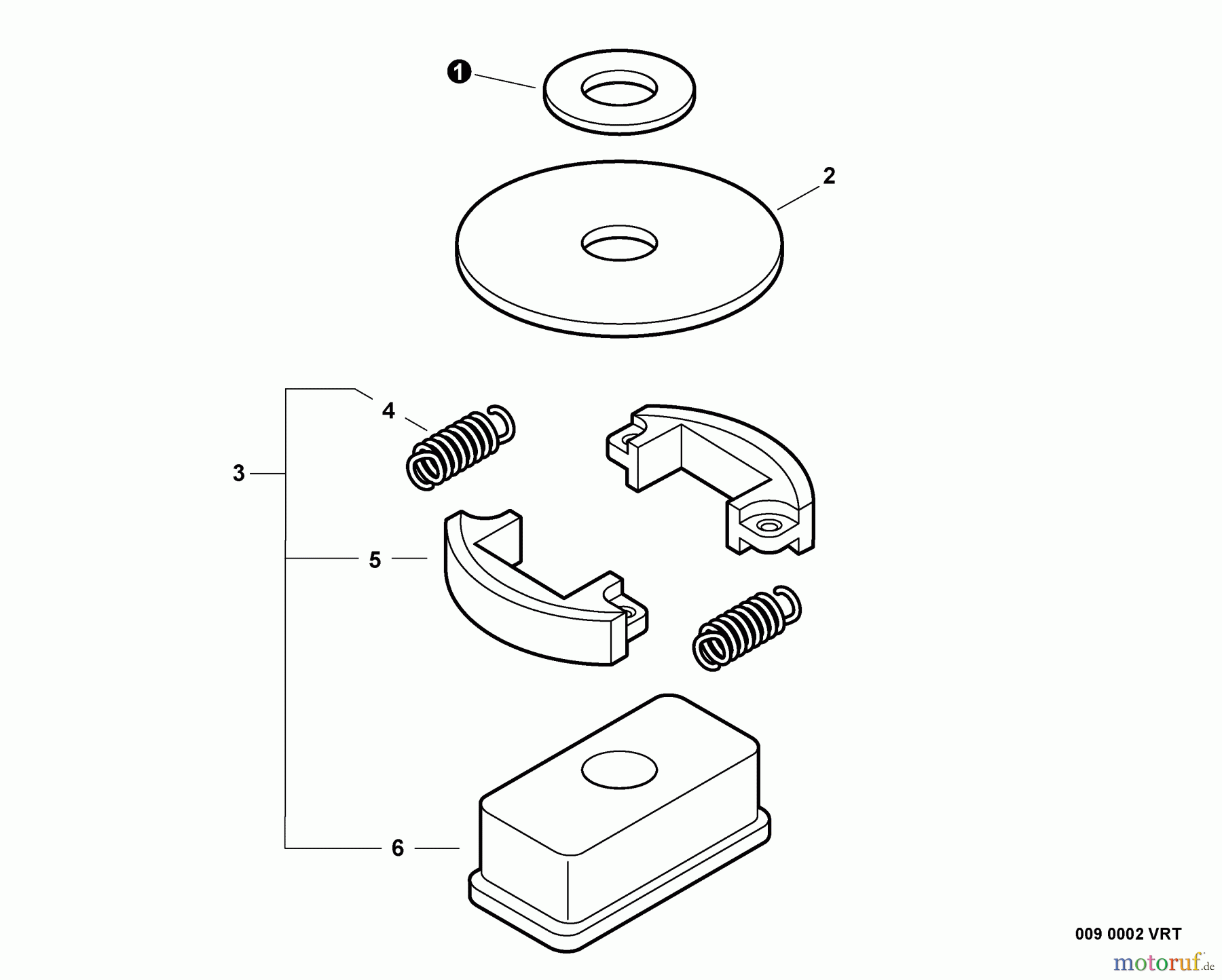 1
2
4
3
5
6
009 0002 VRT
motoruf.de