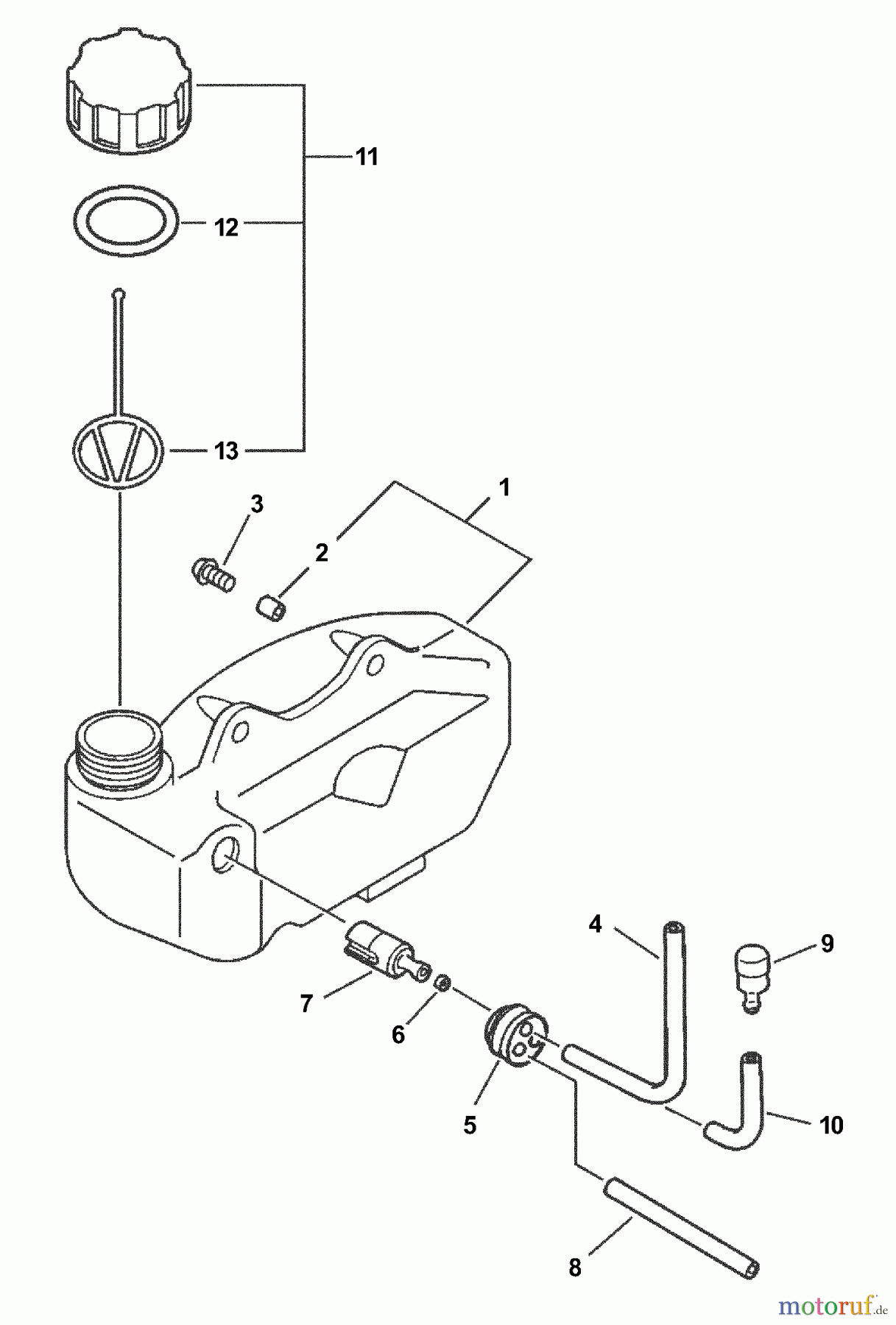 11
12
13
1
3
2
4
9
7
6
5
10
8
motoruf.de