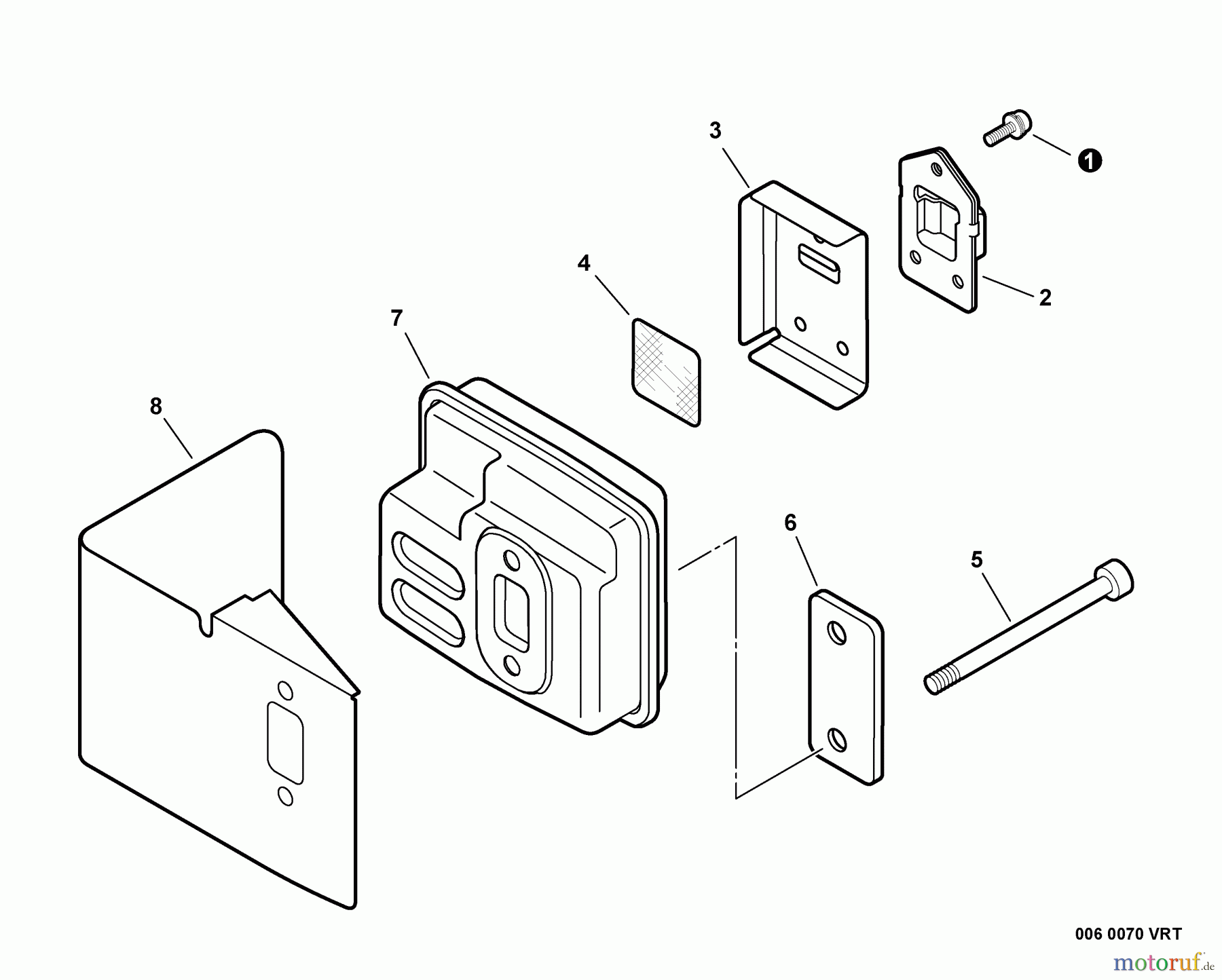 3

1

4

2

7

8

6

5

006 0070 VRT

motoruf.de