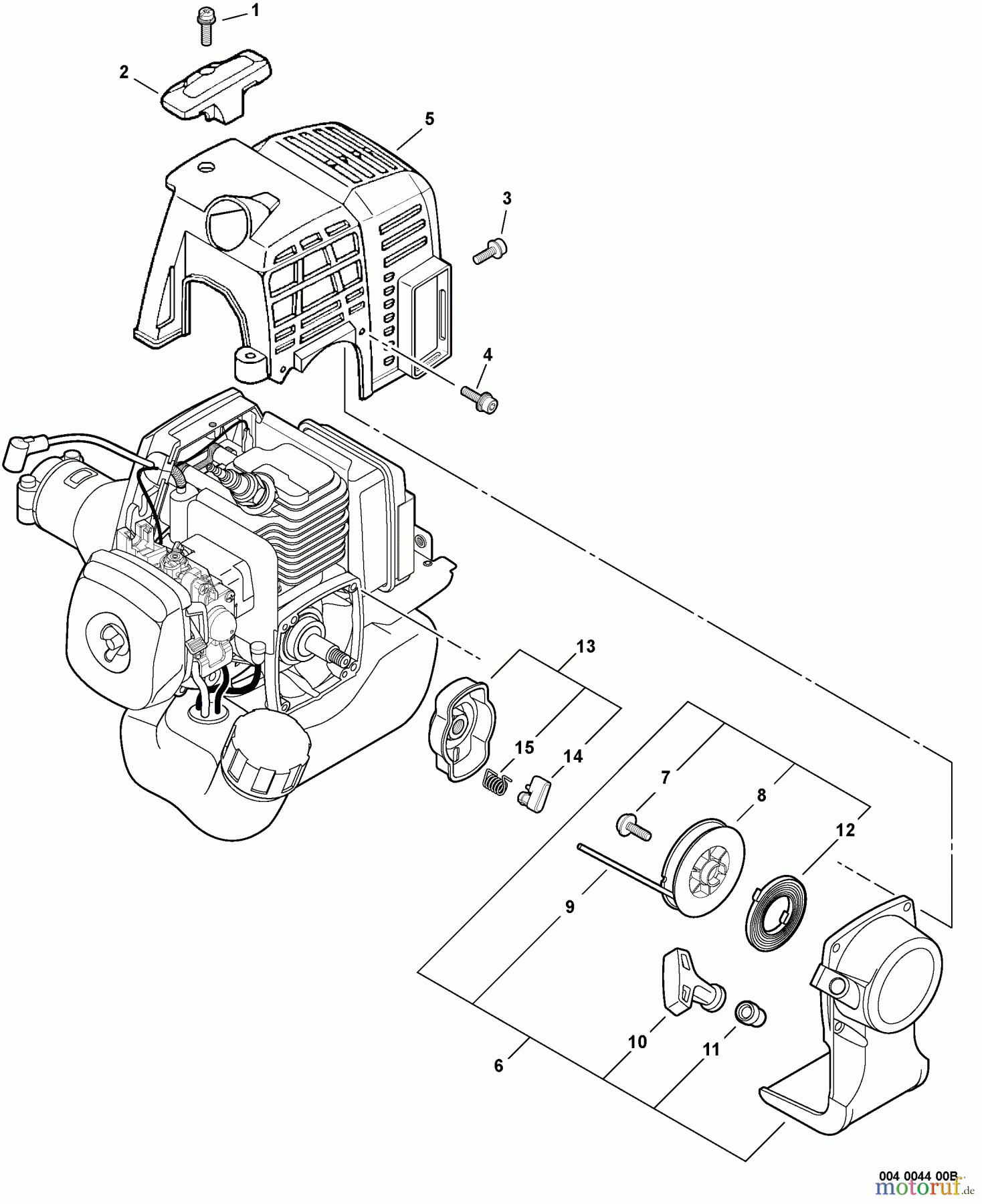 1
2
5
3
4
13
15
14
7
8
12
9
10
11
6
004 0044 00B
motoruf.de