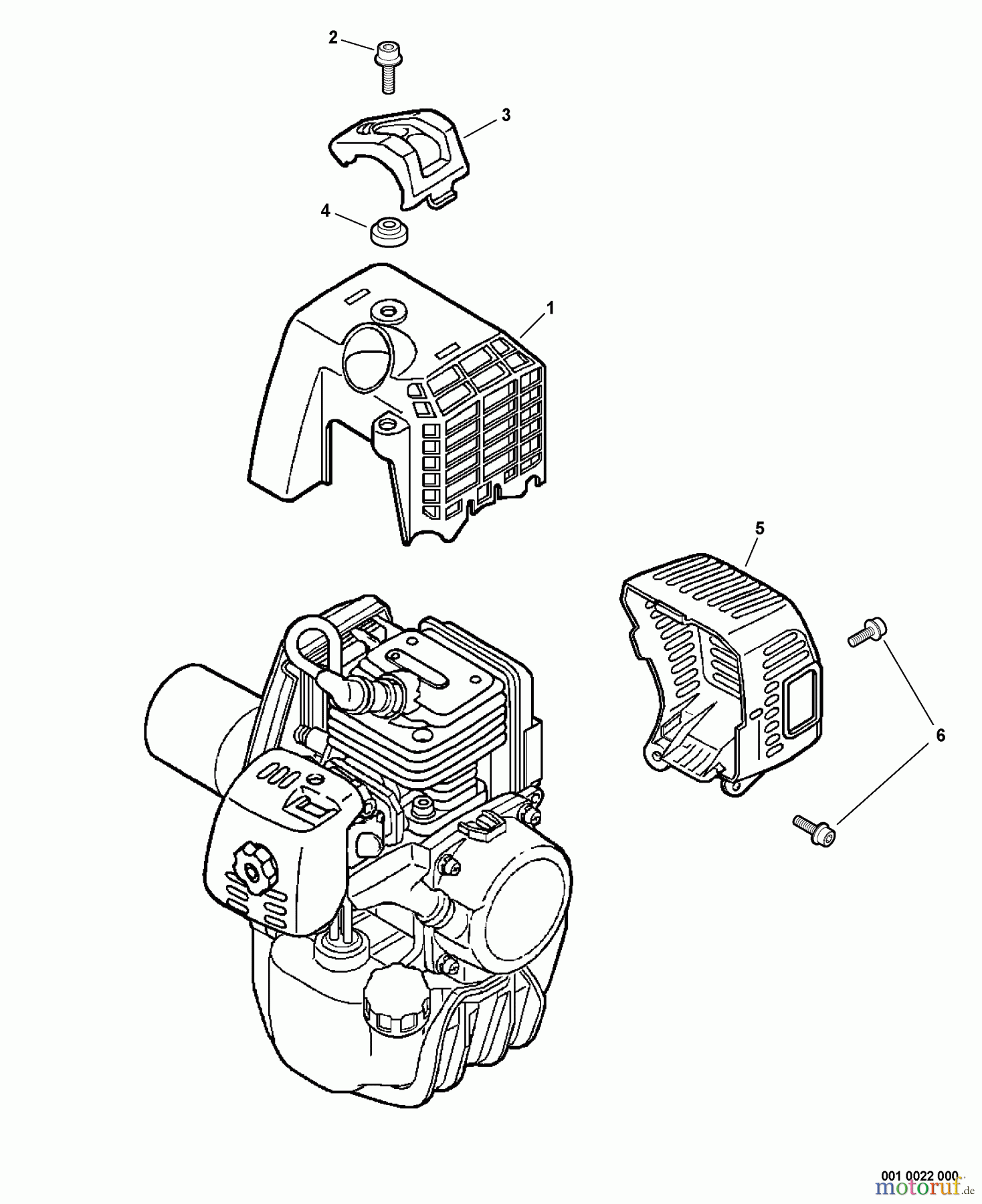 2

3

4

1

5

6

001 0022 000

motoruf.de