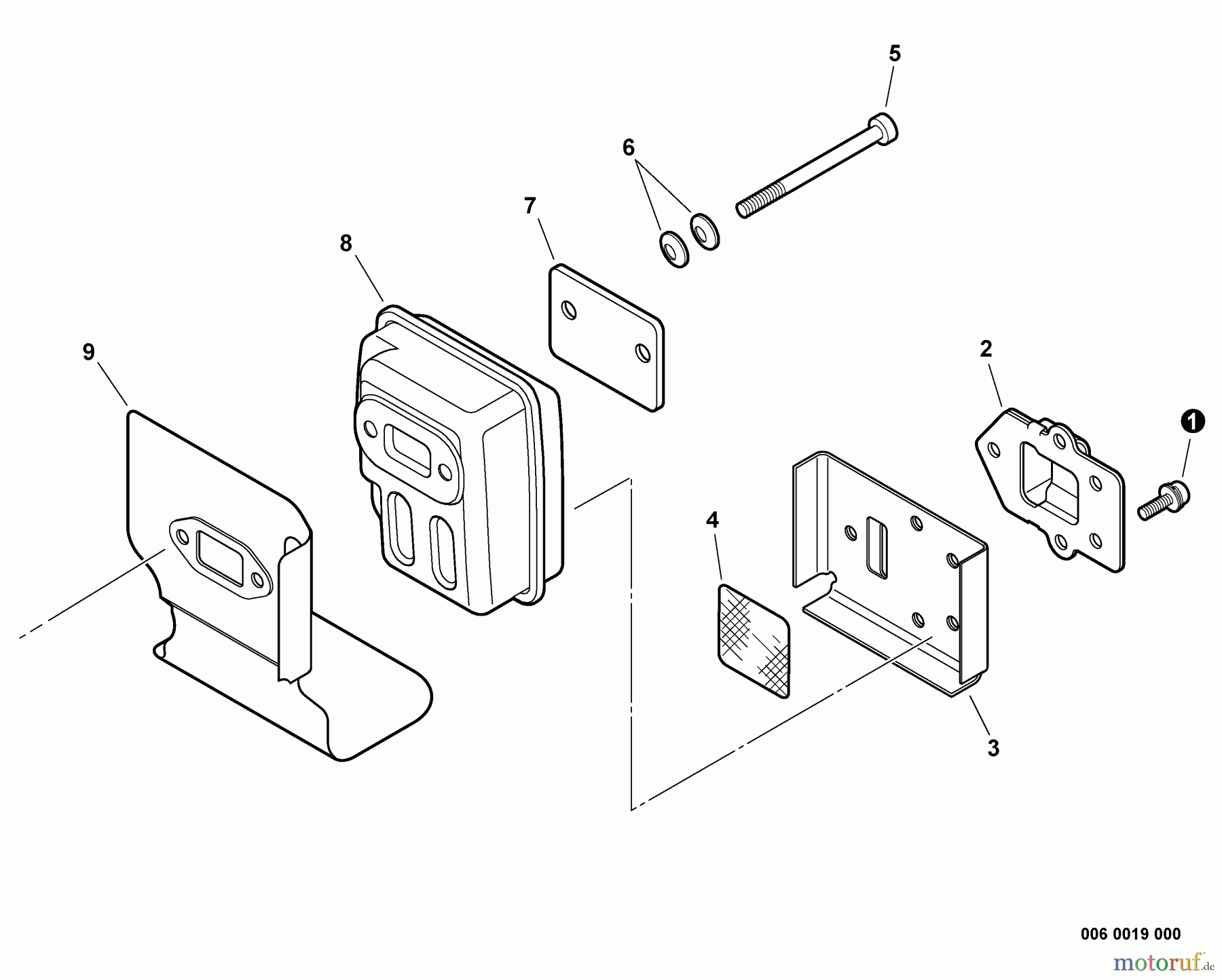 5

6

7

8

9

2

1

4

3

006 0019 000

motoruf.de