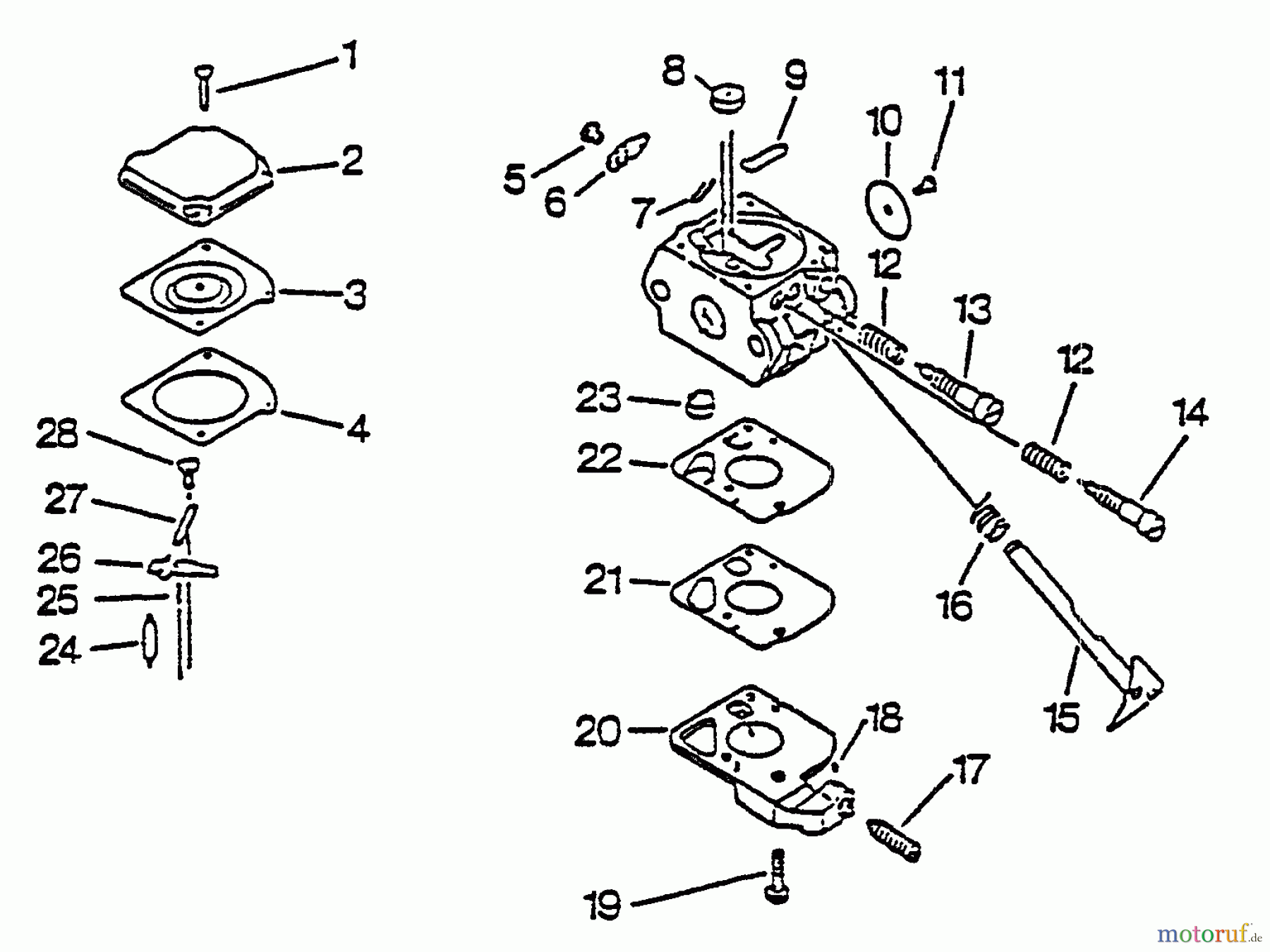 1
2
3
4
28
27
26
25
24
8
9
11
10
5
6
7
12
13
12
14
23
22
21
16
15
20
18
17
19
motoruf.de