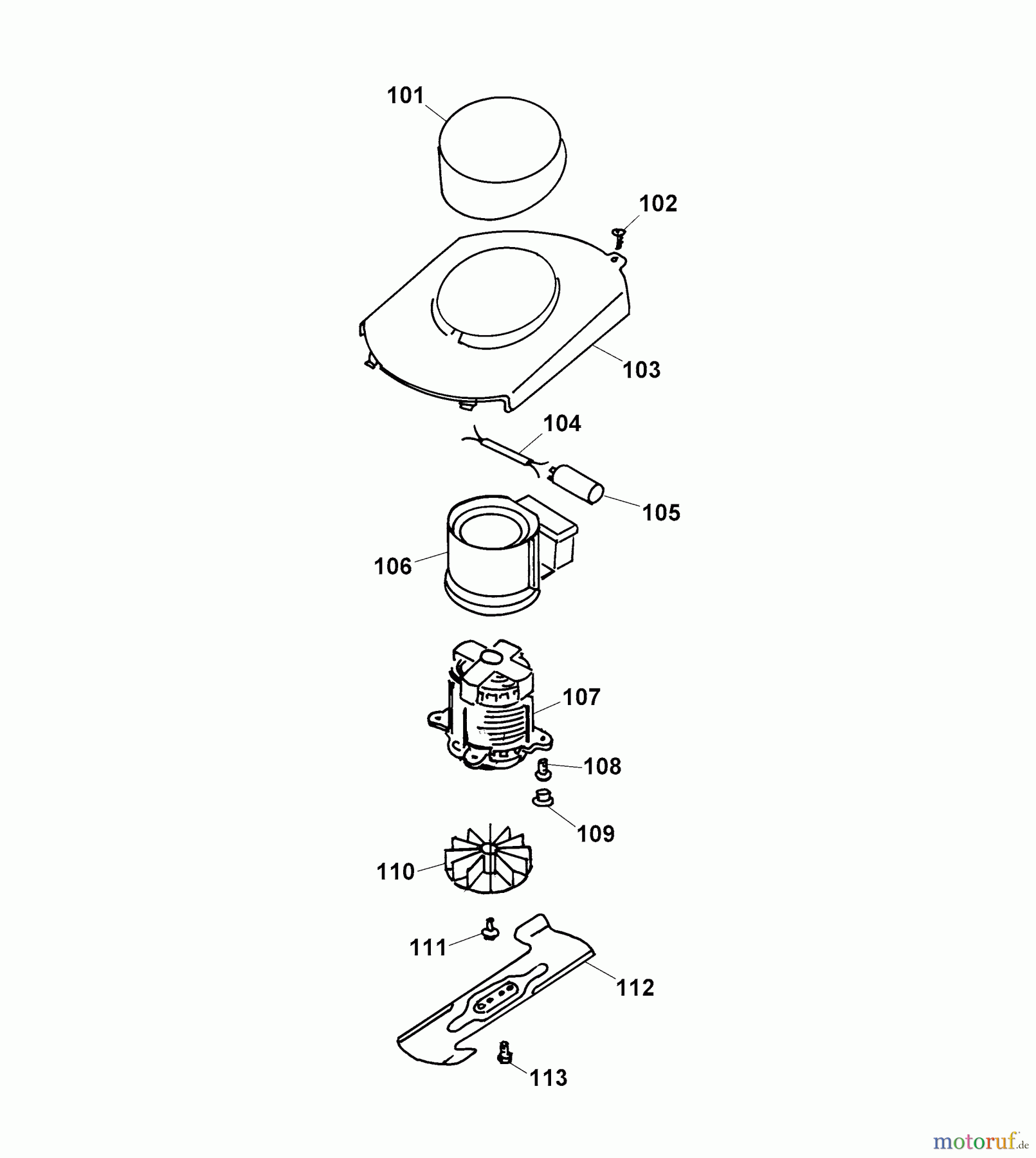 101
102
103
104
105
106
107
108
109
110
111
112
113
motoruf.de