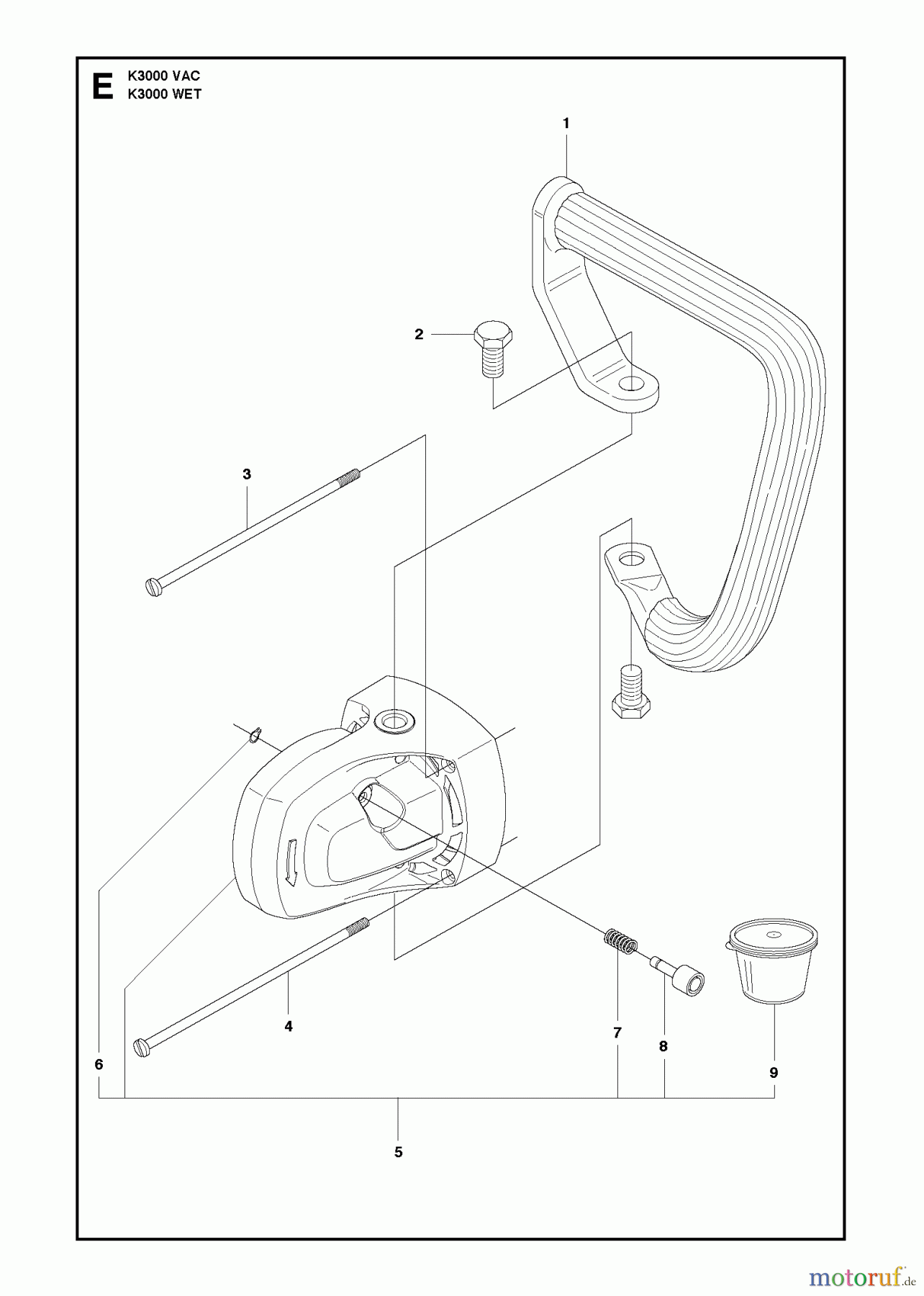 E
K3000 VAC
K3000 WET

1
2
3
4
6
7
8
9
5

motoruf.de