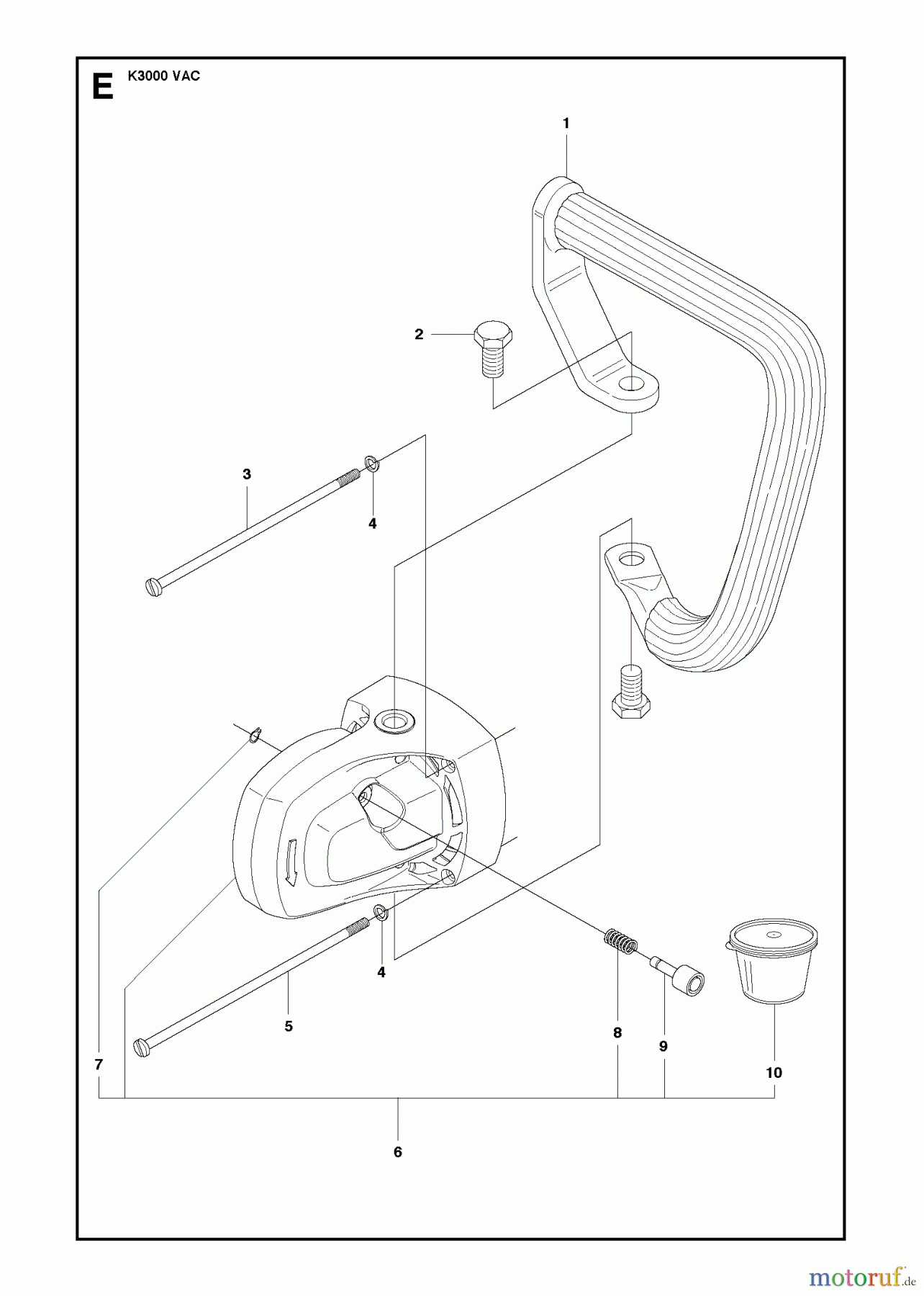 E K3000 VAC

1

2

3

4

4

5

7

8

9

10

6

motoruf.de