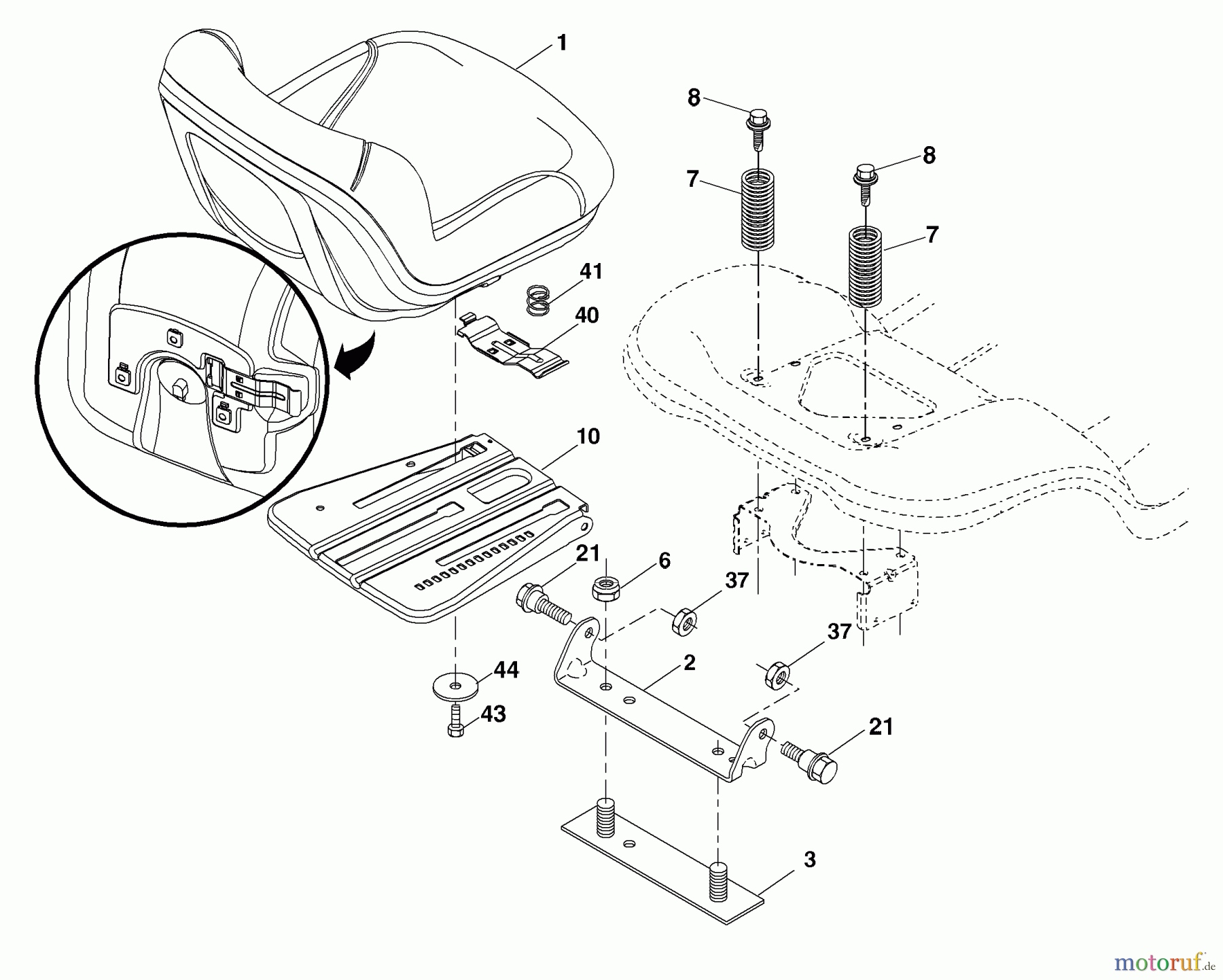 1
8
8
7
7
41
40
10
21
6
37
37
2
44
43
21
3
motoruf.de