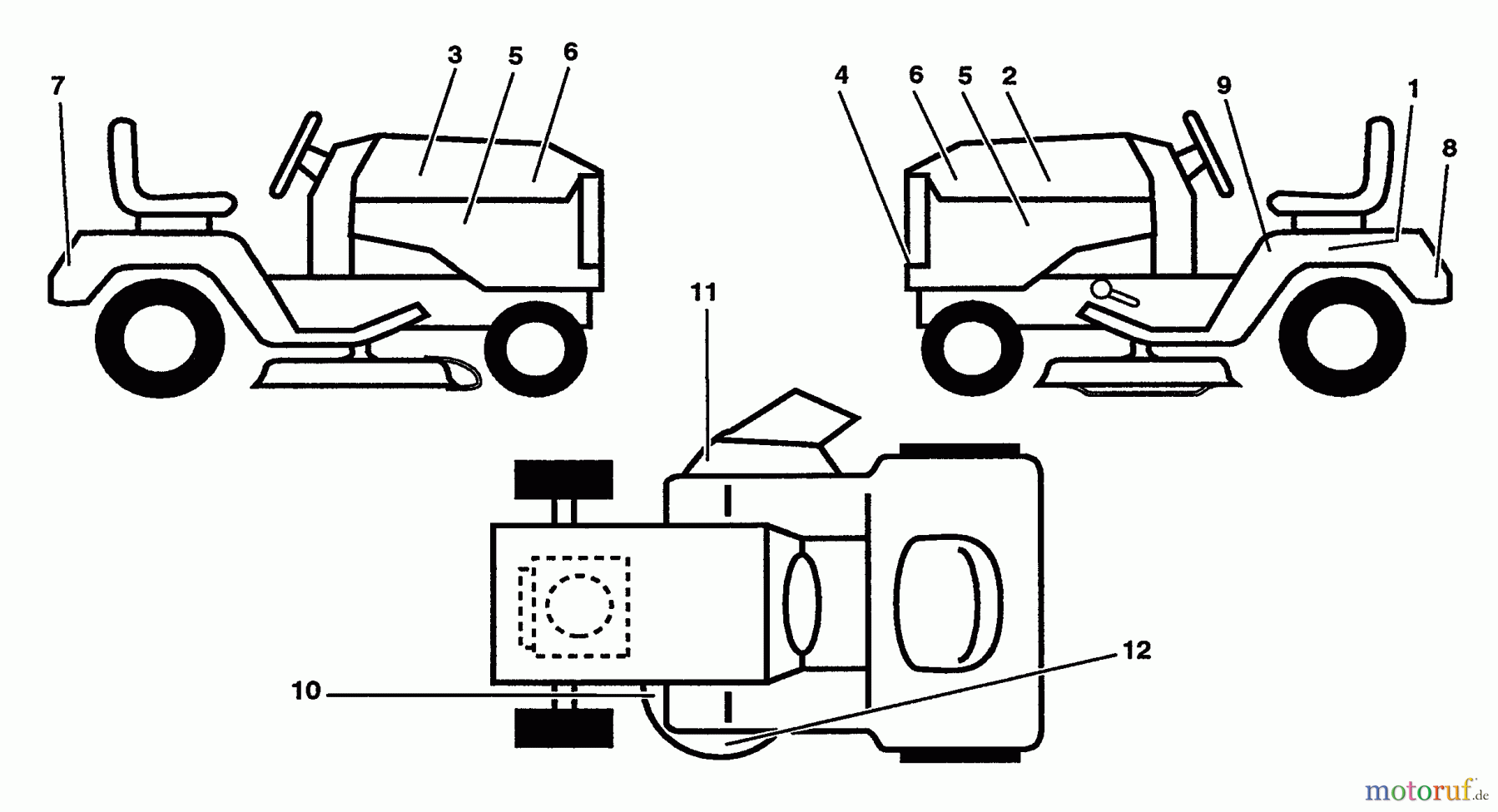 7
3
5
6
4
6
5
2
9
1
8
11
10
12
motoruf.de