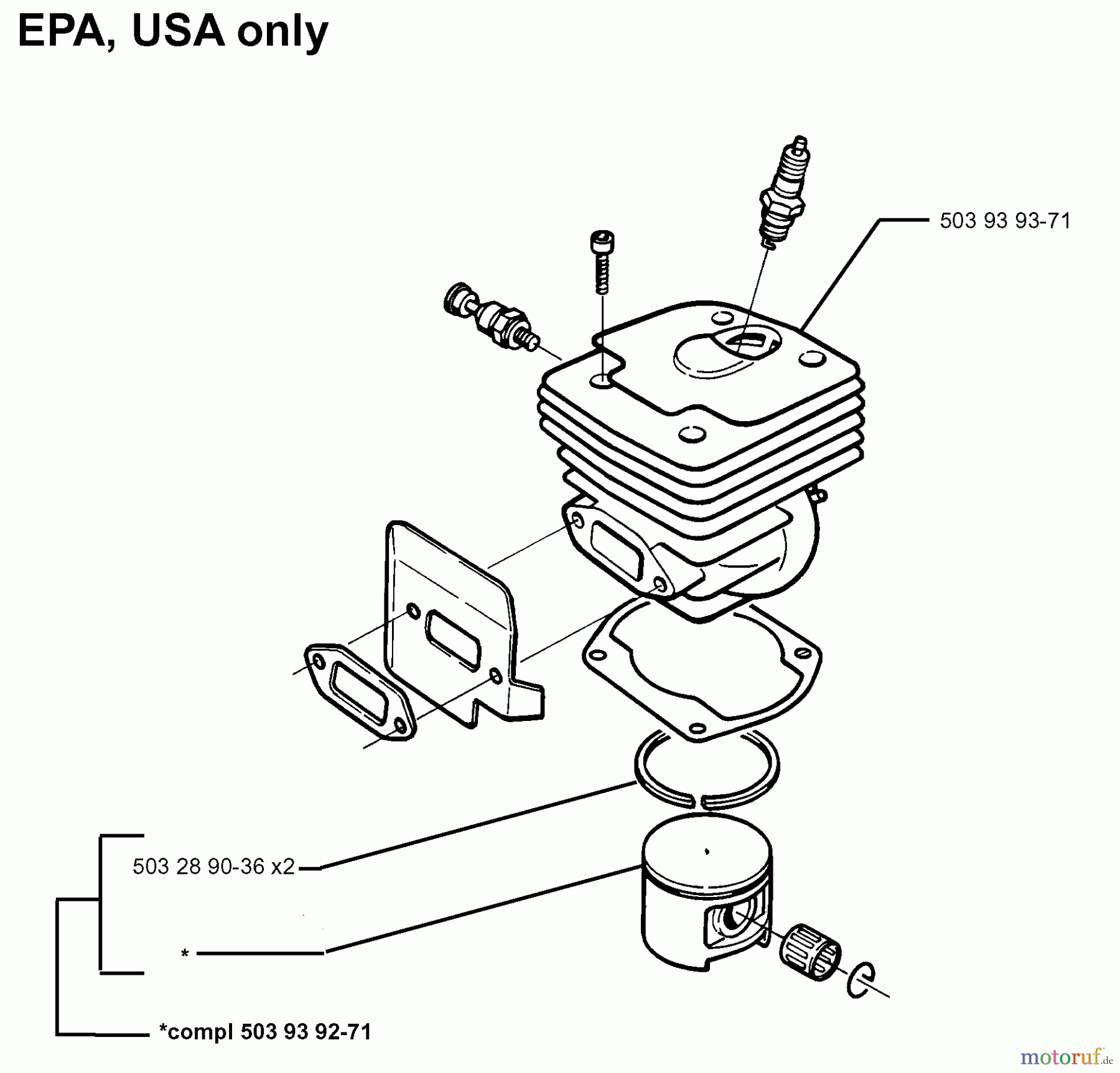 EPA, USA only

503 93 93-71

503 28 90-36 x2

*

*compl 503 93 92-71

motoruf.de